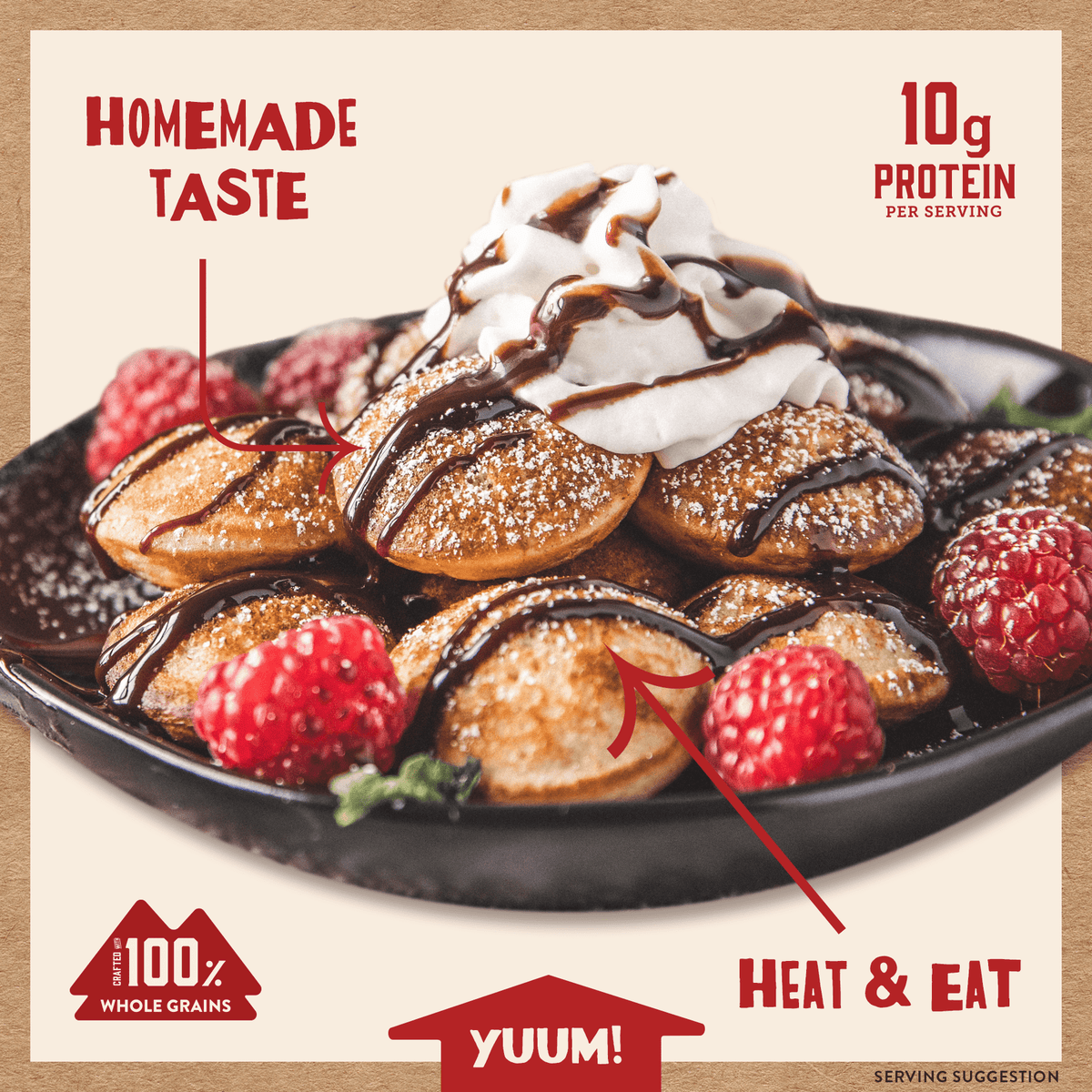 HOMEMADE TASTE

10g PROTEIN PER SERVING

CRAFTED WITH 100% WHOLE GRAINS

HEAT & EAT

YUUM!

SERVING SUGGESTION