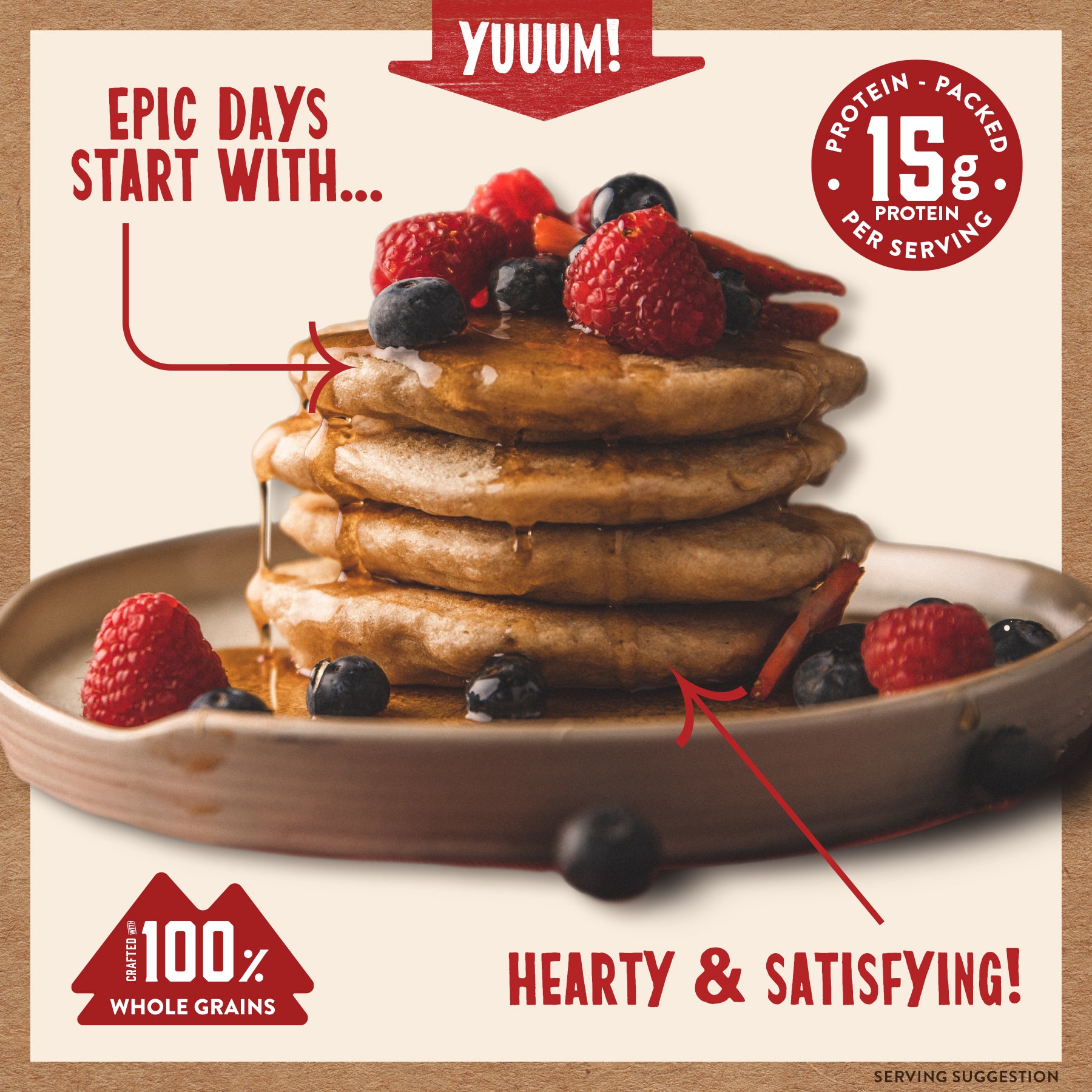 YUUUM!

EPIC DAYS START WITH...

PROTEIN - PACKED
15g
PROTEIN
PER SERVING

CRAFTED WITH
100%
WHOLE GRAINS

HEARTY & SATISFYING!

SERVING SUGGESTION