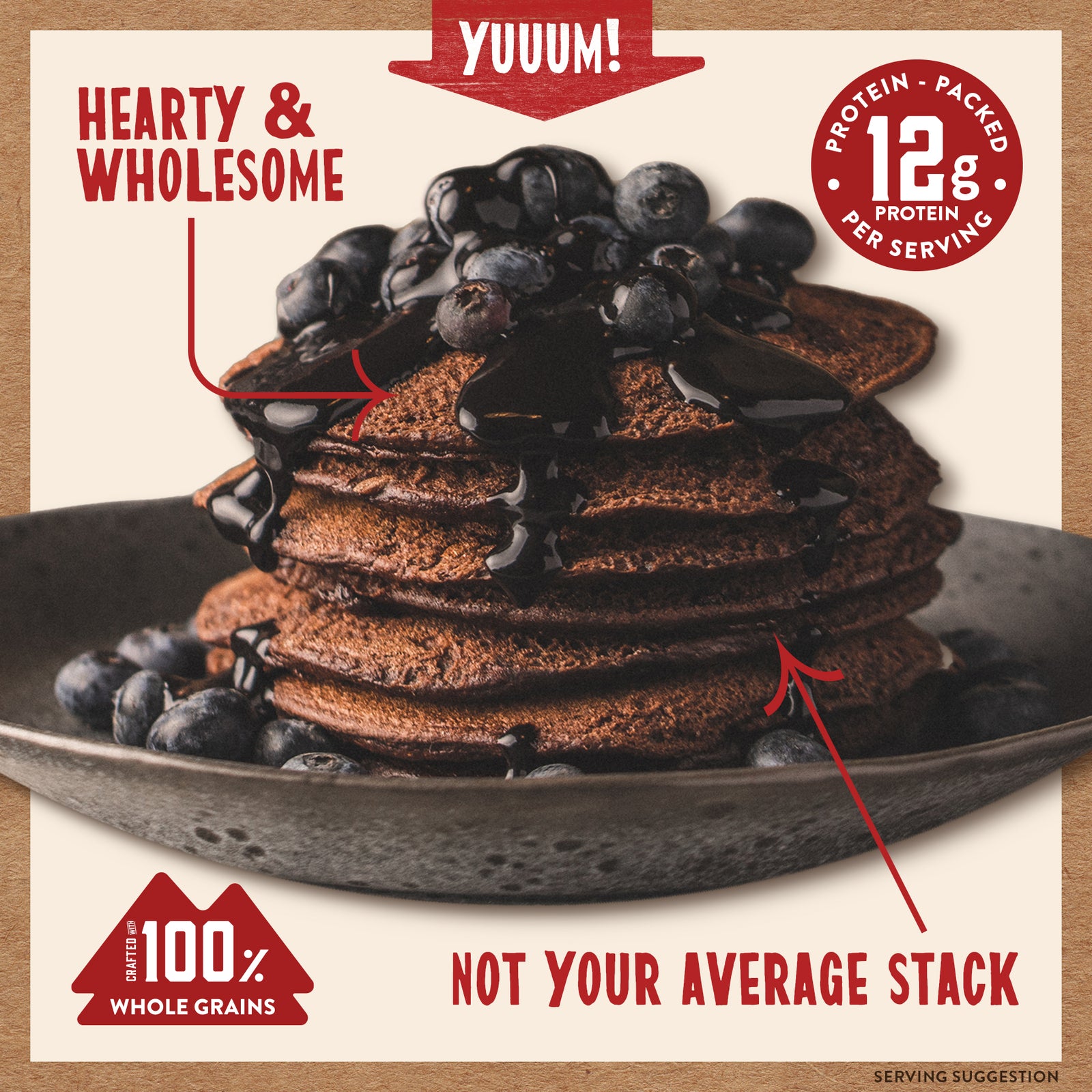 YUUUM!

HEARTY & WHOLESOME

PROTEIN - PACKED
12g
PROTEIN
PER SERVING

CRAFTED WITH 100%
WHOLE GRAINS

NOT YOUR AVERAGE STACK

SERVING SUGGESTION