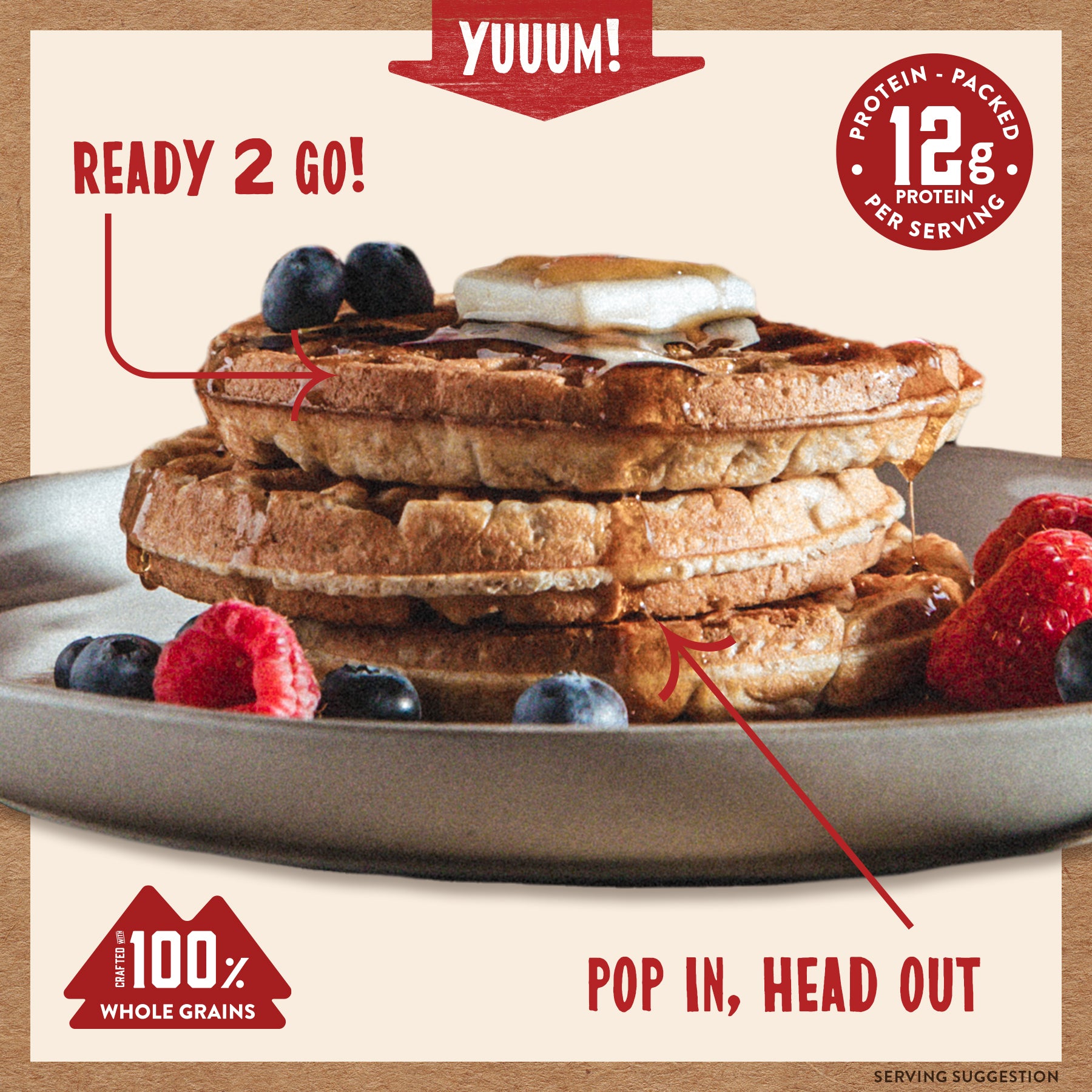 YUUUM!

READY 2 GO!

PROTEIN - PACKED
12g
PROTEIN
PER SERVING

CRAFTED WITH 100%
WHOLE GRAINS

POP IN, HEAD OUT

SERVING SUGGESTION