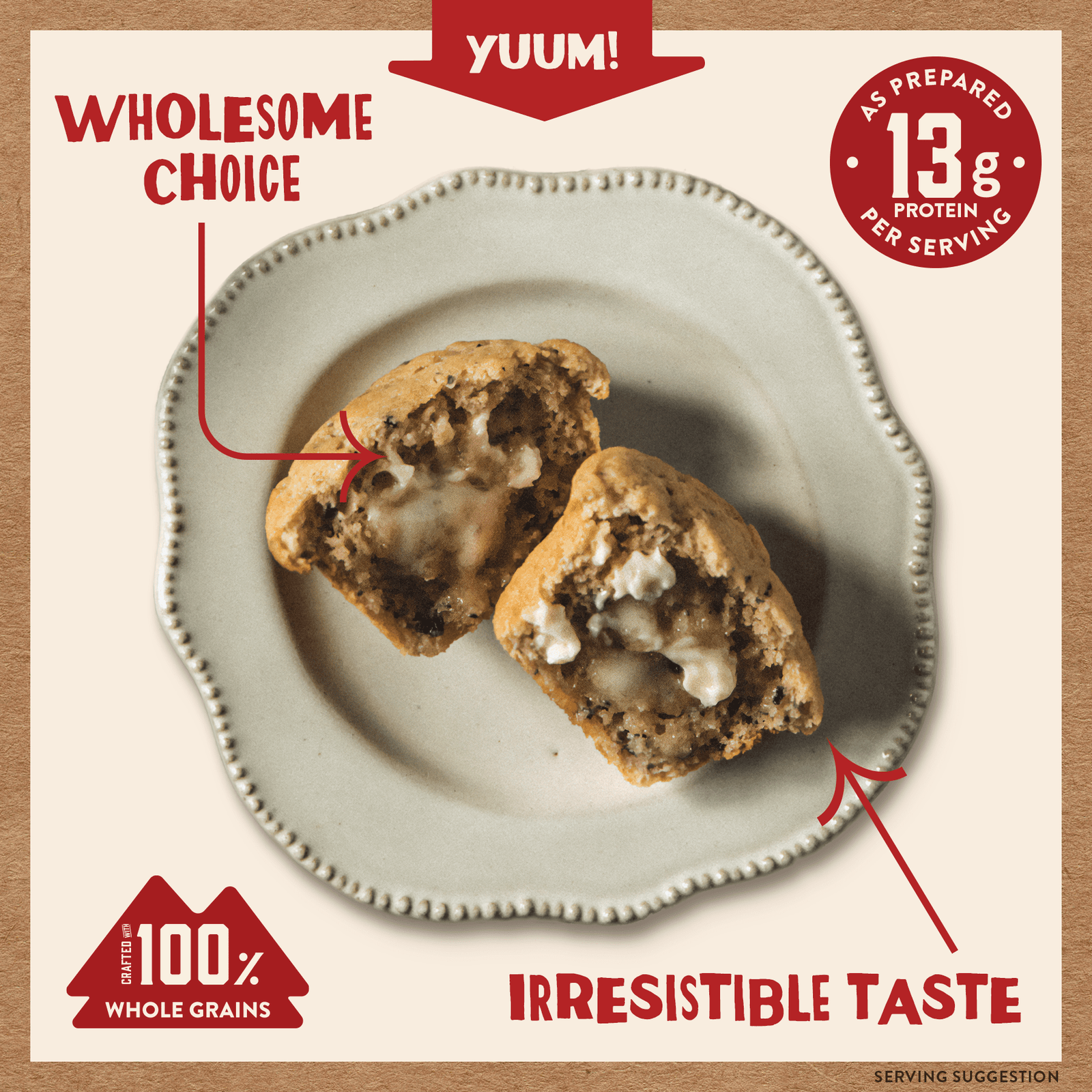 YUUM!

WHOLESOME CHOICE

AS PREPARED
13g
PROTEIN
PER SERVING

CRAFTED WITH 100%
WHOLE GRAINS

IRRESISTIBLE TASTE

SERVING SUGGESTION