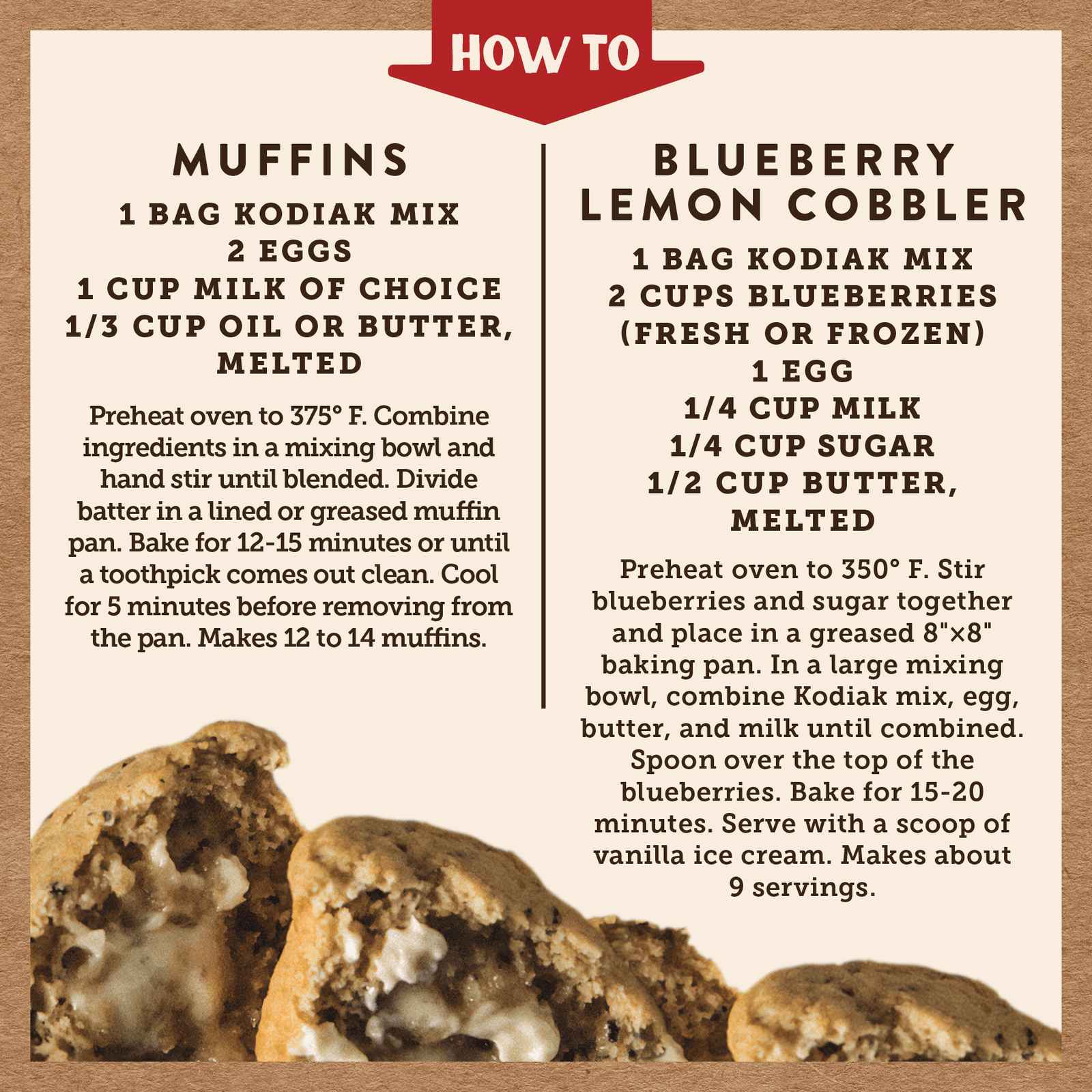 HOW TO

MUFFINS

1 BAG KODIAK MIX
2 EGGS
1 CUP MILK OF CHOICE
1/3 CUP OIL OR BUTTER, MELTED

Preheat oven to 375° F. Combine ingredients in a mixing bowl and hand stir until blended. Divide batter in a lined or greased muffin pan. Bake for 12-15 minutes or until a toothpick comes out clean. Cool for 5 minutes before removing from the pan. Makes 12 to 14 muffins.

BLUEBERRY LEMON COBBLER

1 BAG KODIAK MIX
2 CUPS BLUEBERRIES (FRESH OR FROZEN)
1 EGG
1/4 CUP MILK
1/4 CUP SUGAR
1/2 CUP BUTTER, MELTED

Preheat oven to 350° F. Stir blueberries and sugar together and place in a greased 8"×8" baking pan. In a large mixing bowl, combine Kodiak mix, egg, butter, and milk until combined. Spoon over the top of the blueberries. Bake for 15-20 minutes. Serve with a scoop of vanilla ice cream. Makes about 9 servings.