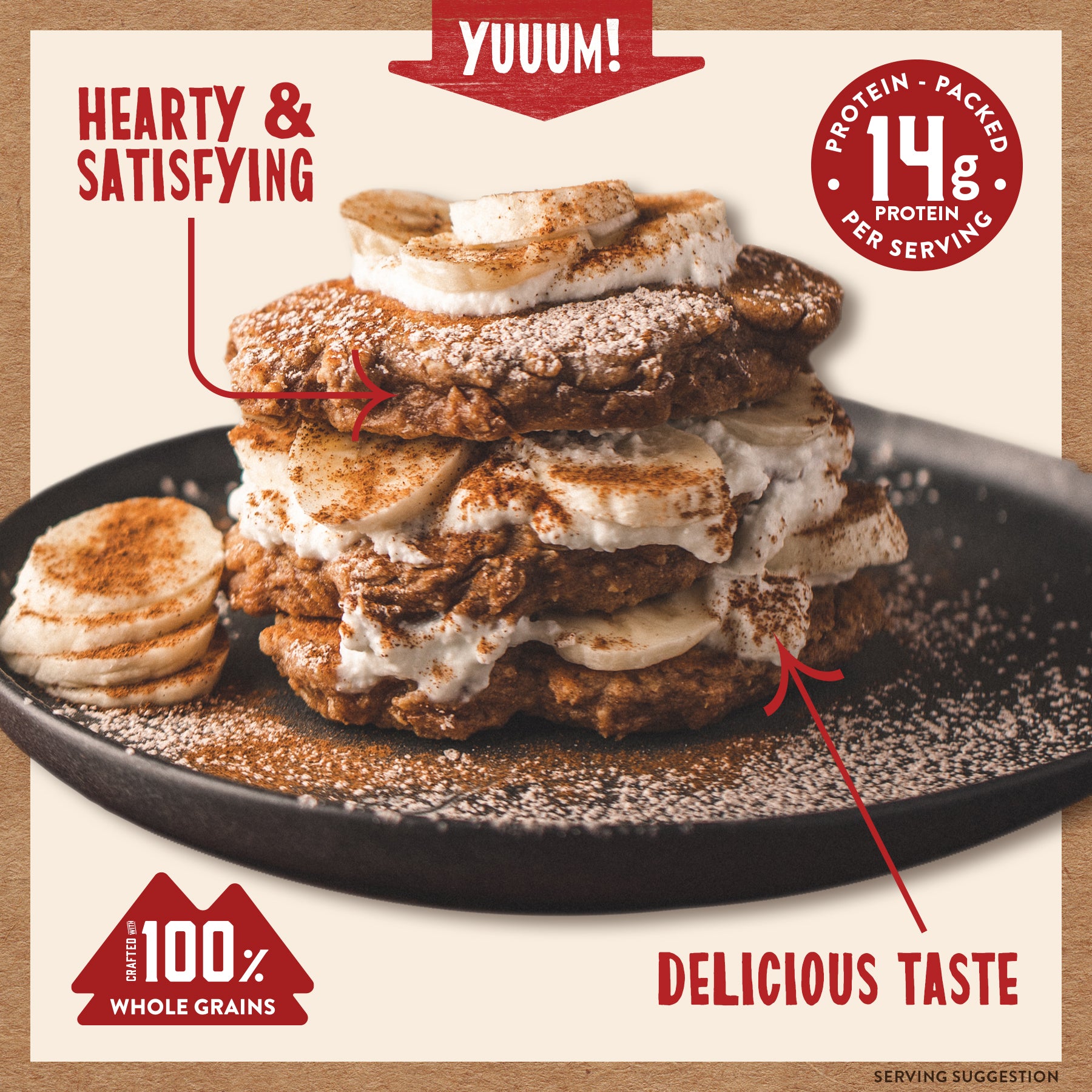 YUUUM!

HEARTY & SATISFYING

PROTEIN - PACKED
14g
PROTEIN
PER SERVING

CRAFTED WITH 100%
WHOLE GRAINS

DELICIOUS TASTE

SERVING SUGGESTION