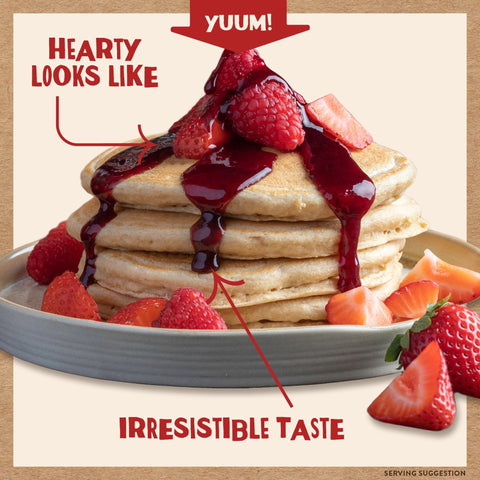 YUUM!

HEARTY LOOKS LIKE

IRRESISTIBLE TASTE

SERVING SUGGESTION