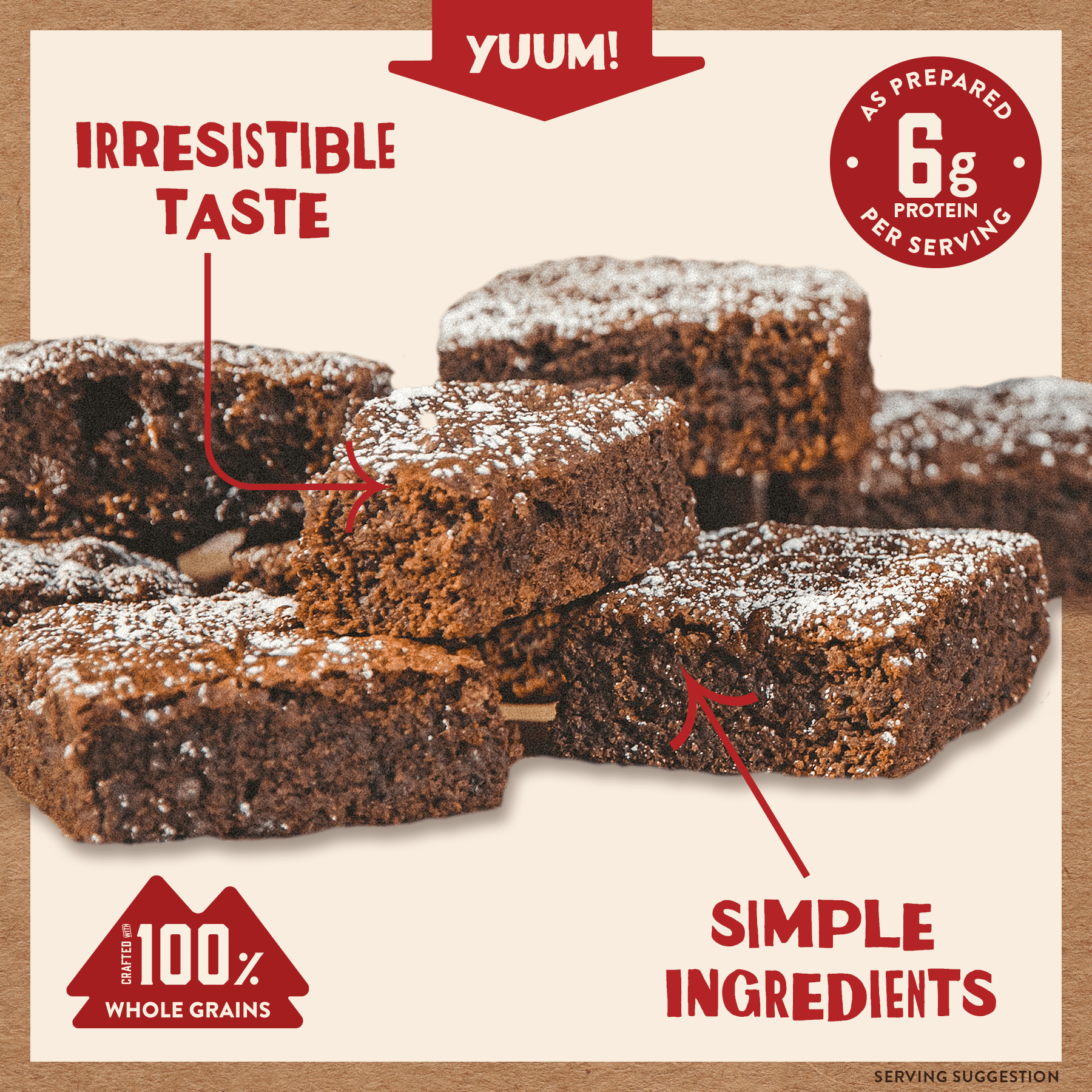 YUUM!

IRRESISTIBLE TASTE

AS PREPARED
6g
PROTEIN
PER SERVING

CRAFTED WITH 100% WHOLE GRAINS

SIMPLE INGREDIENTS

SERVING SUGGESTION