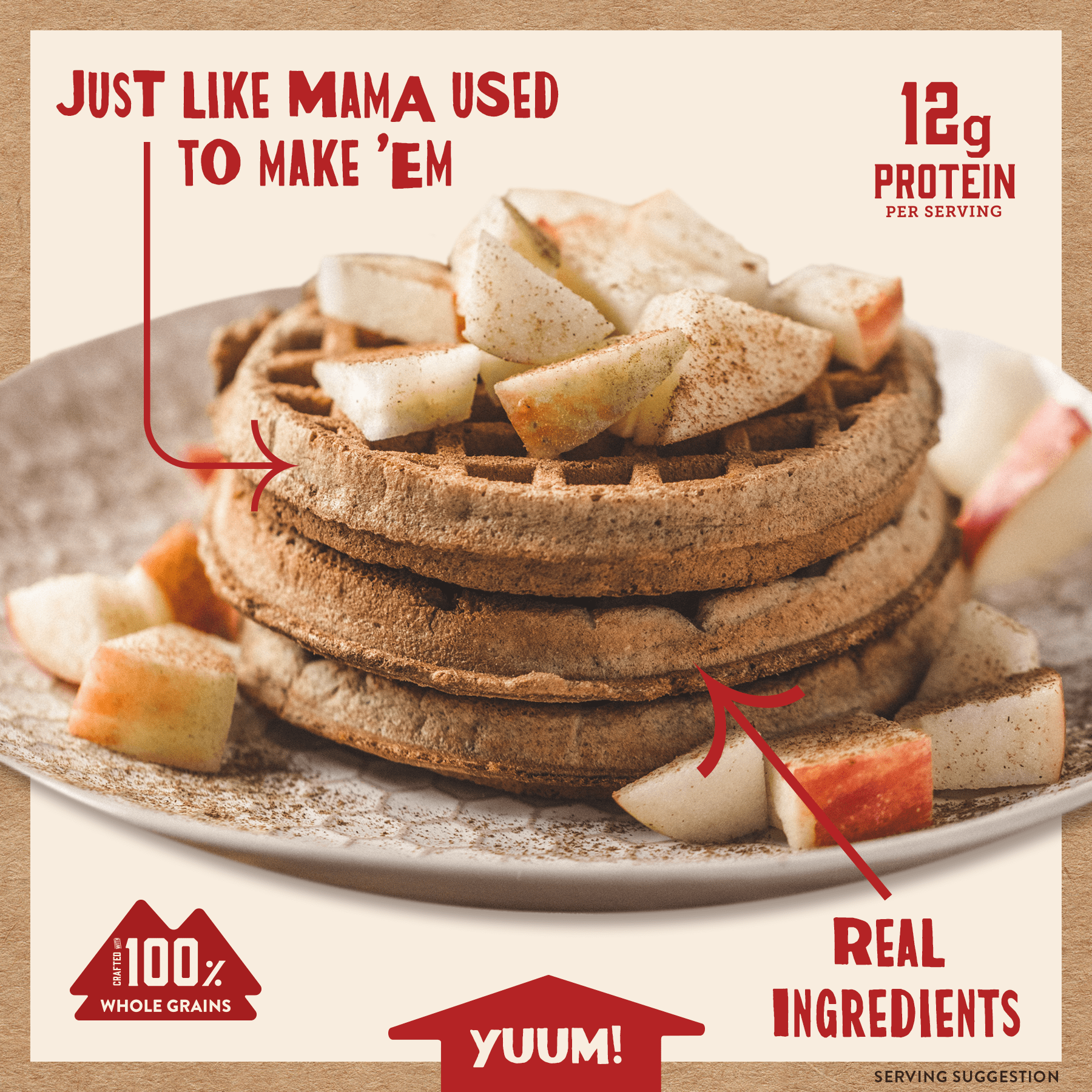 JUST LIKE MAMA USED TO MAKE 'EM

12g PROTEIN PER SERVING

CRAFTED WITH 100% WHOLE GRAINS

YUUM!

REAL INGREDIENTS

SERVING SUGGESTION