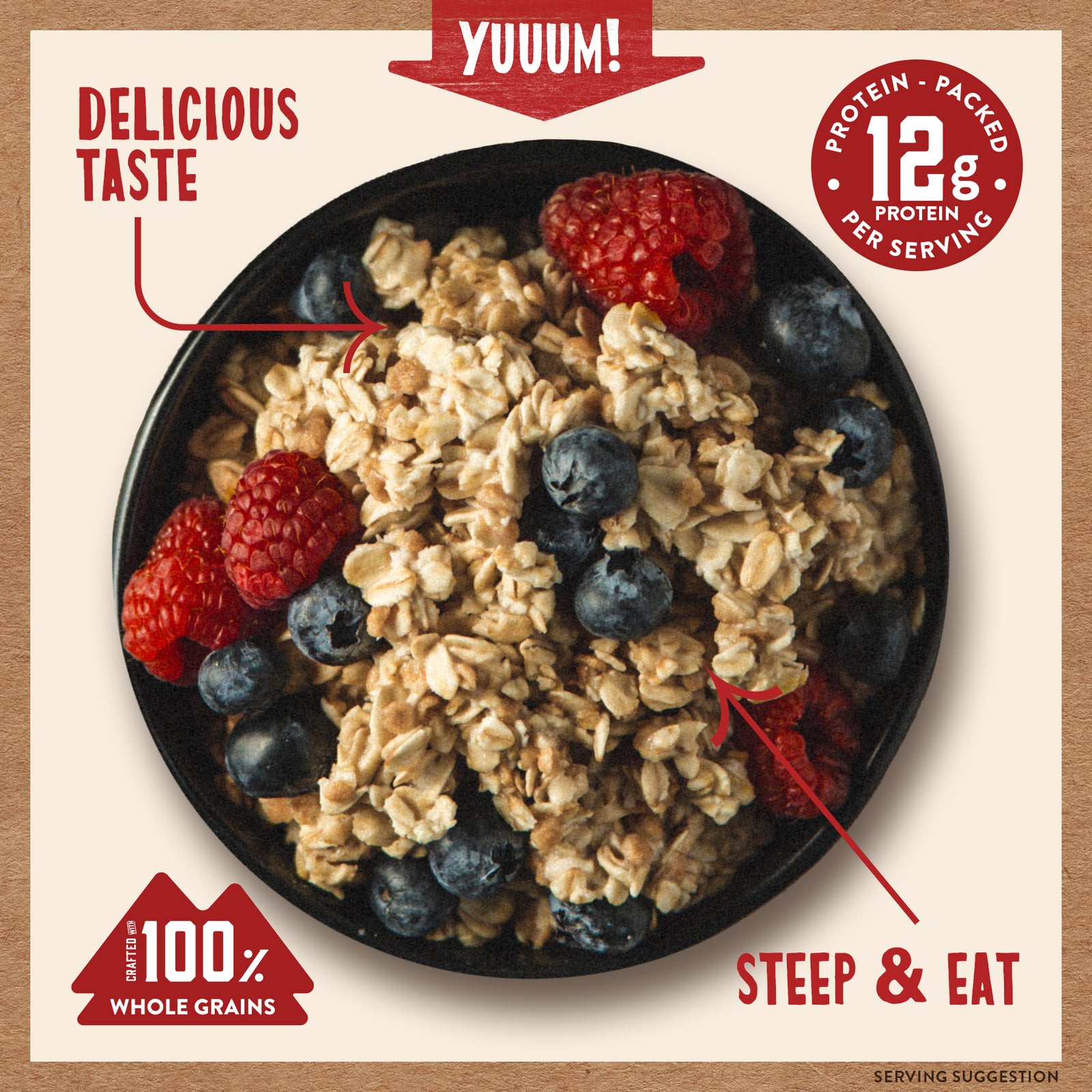 YUUUM!

DELICIOUS TASTE

PROTEIN - PACKED
12g
PROTEIN
PER SERVING

CRAFTED WITH 100% WHOLE GRAINS

STEEP & EAT

SERVING SUGGESTION