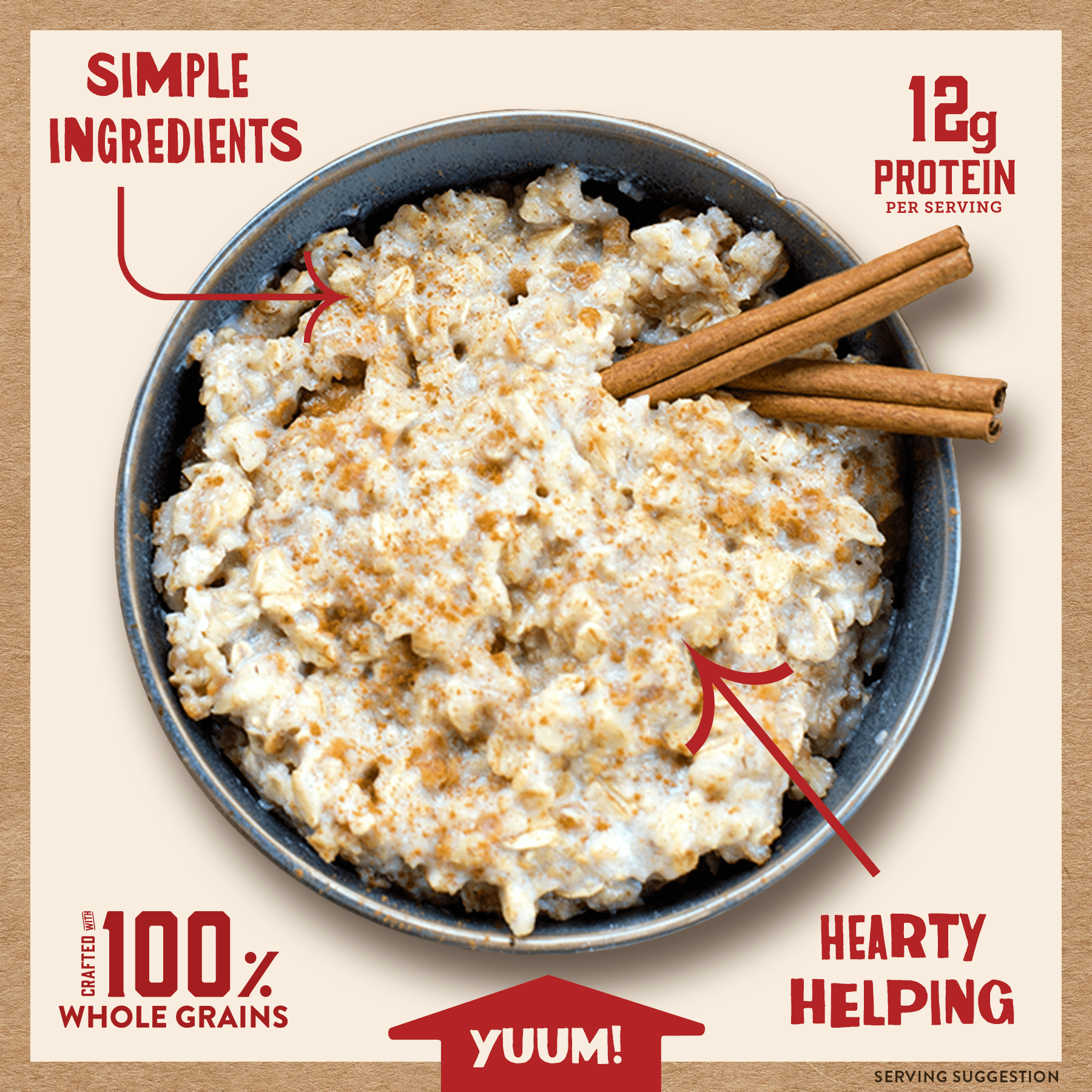 SIMPLE INGREDIENTS

12g PROTEIN PER SERVING

CRAFTED WITH 100% WHOLE GRAINS

YUUM!

HEARTY HELPING

SERVING SUGGESTION