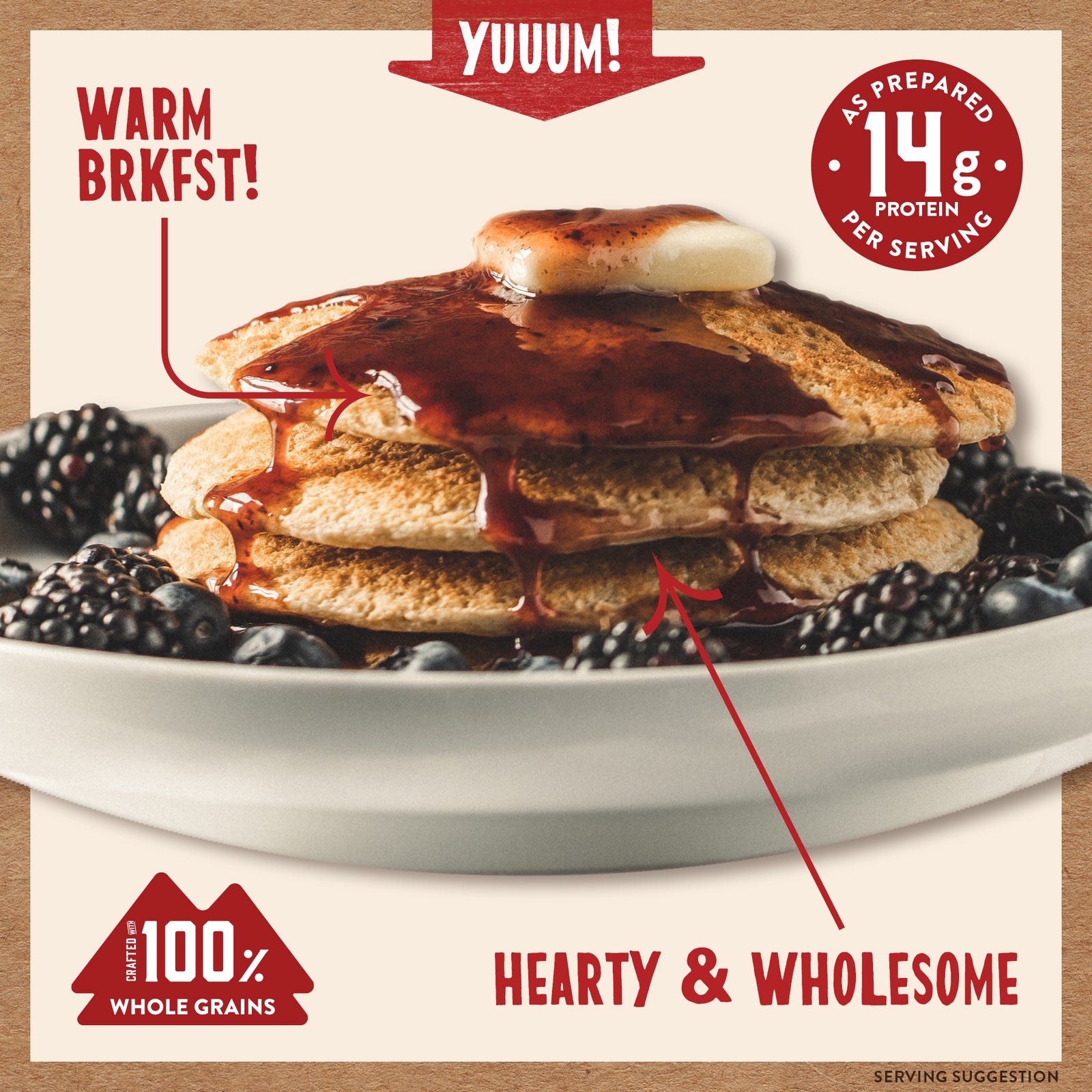 YUUUM!

WARM BRKFST!

AS PREPARED
14g
PROTEIN
PER SERVING

CRAFTED WITH 100% WHOLE GRAINS

HEARTY & WHOLESOME

SERVING SUGGESTION