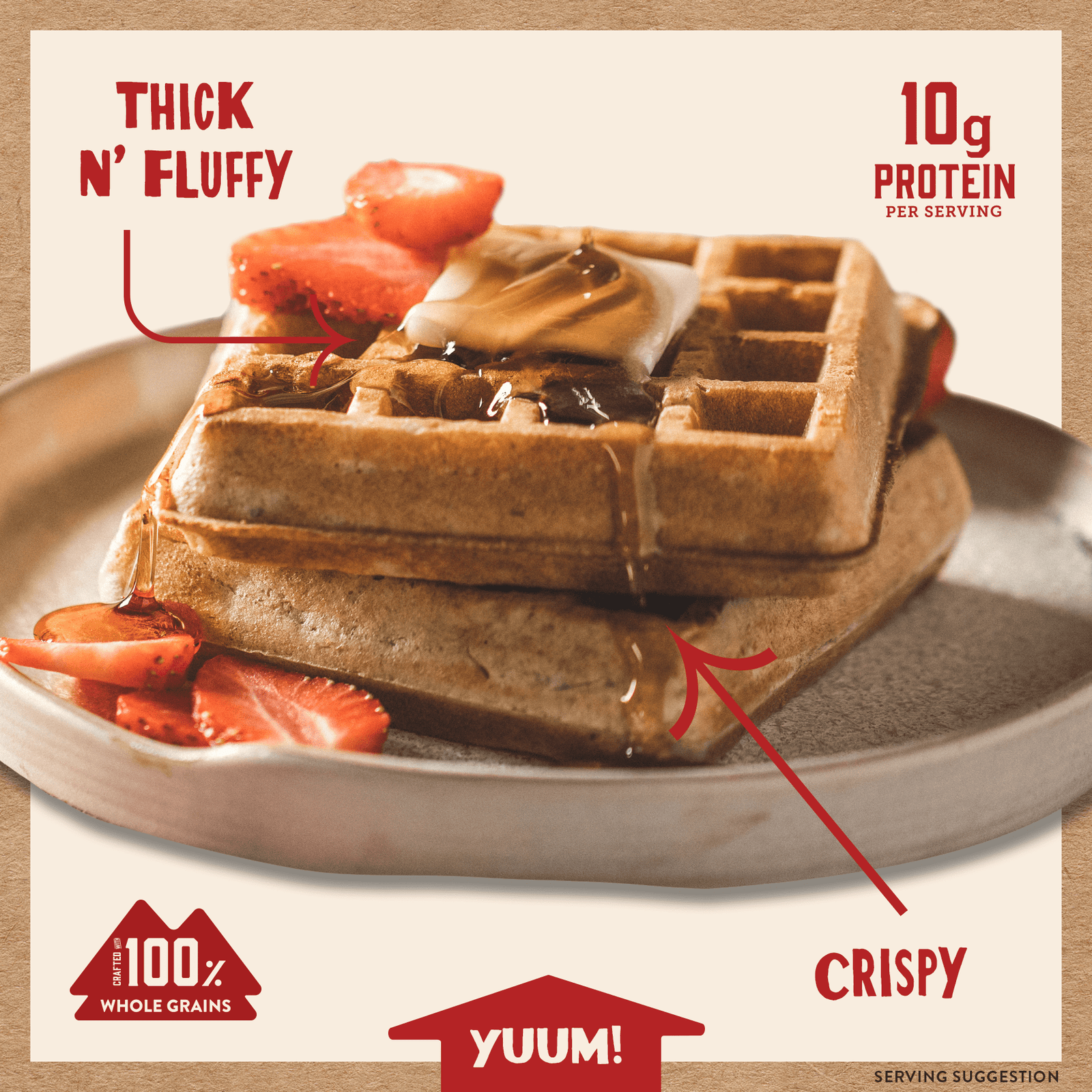 THICK N' FLUFFY

10g PROTEIN PER SERVING

CRAFTED WITH 100% WHOLE GRAINS

CRISPY

YUUM!

SERVING SUGGESTION