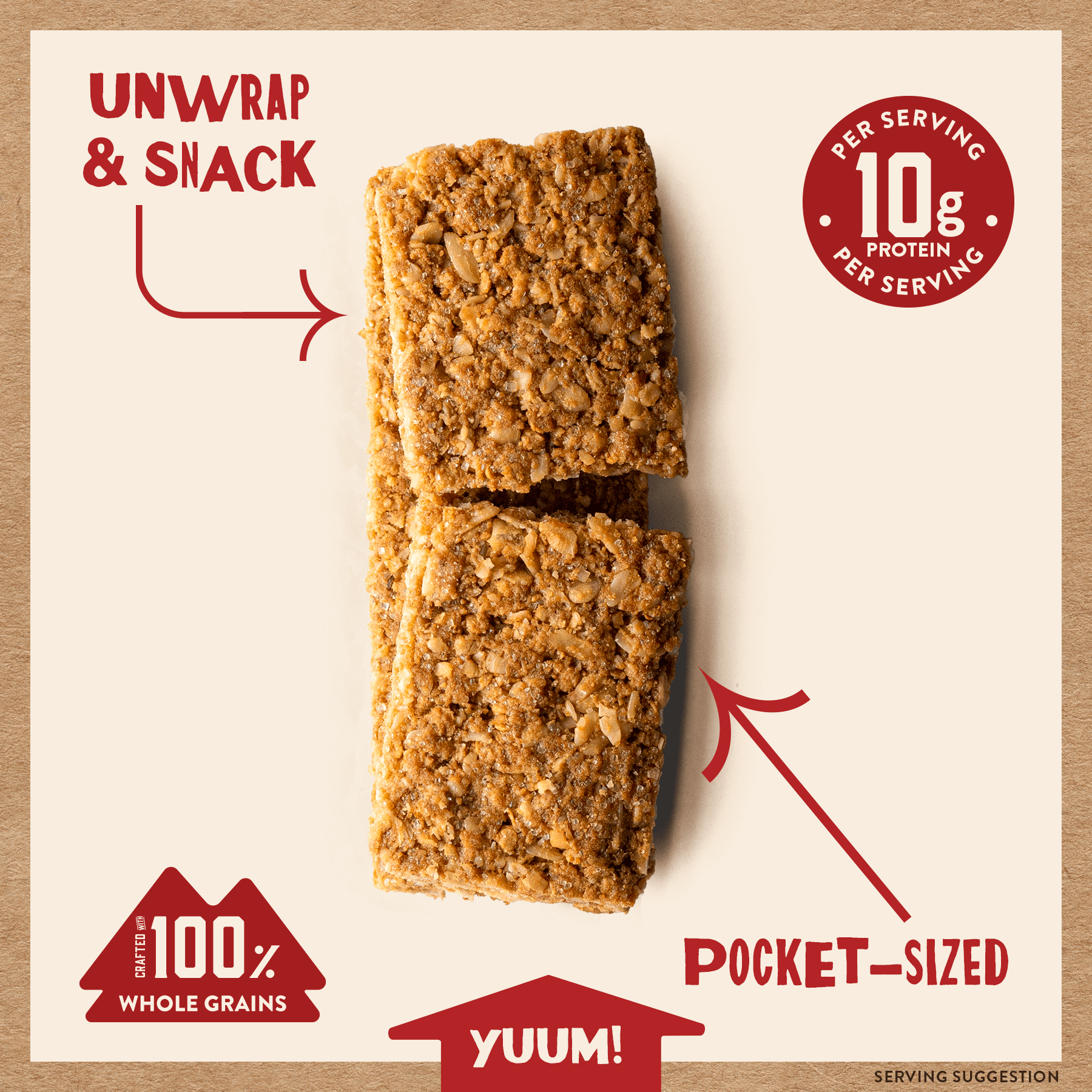 UNWRAP & SNACK

PER SERVING
10g
PROTEIN
PER SERVING

CRAFTED WITH 100% WHOLE GRAINS

POCKET-SIZED

YUUM!

SERVING SUGGESTION