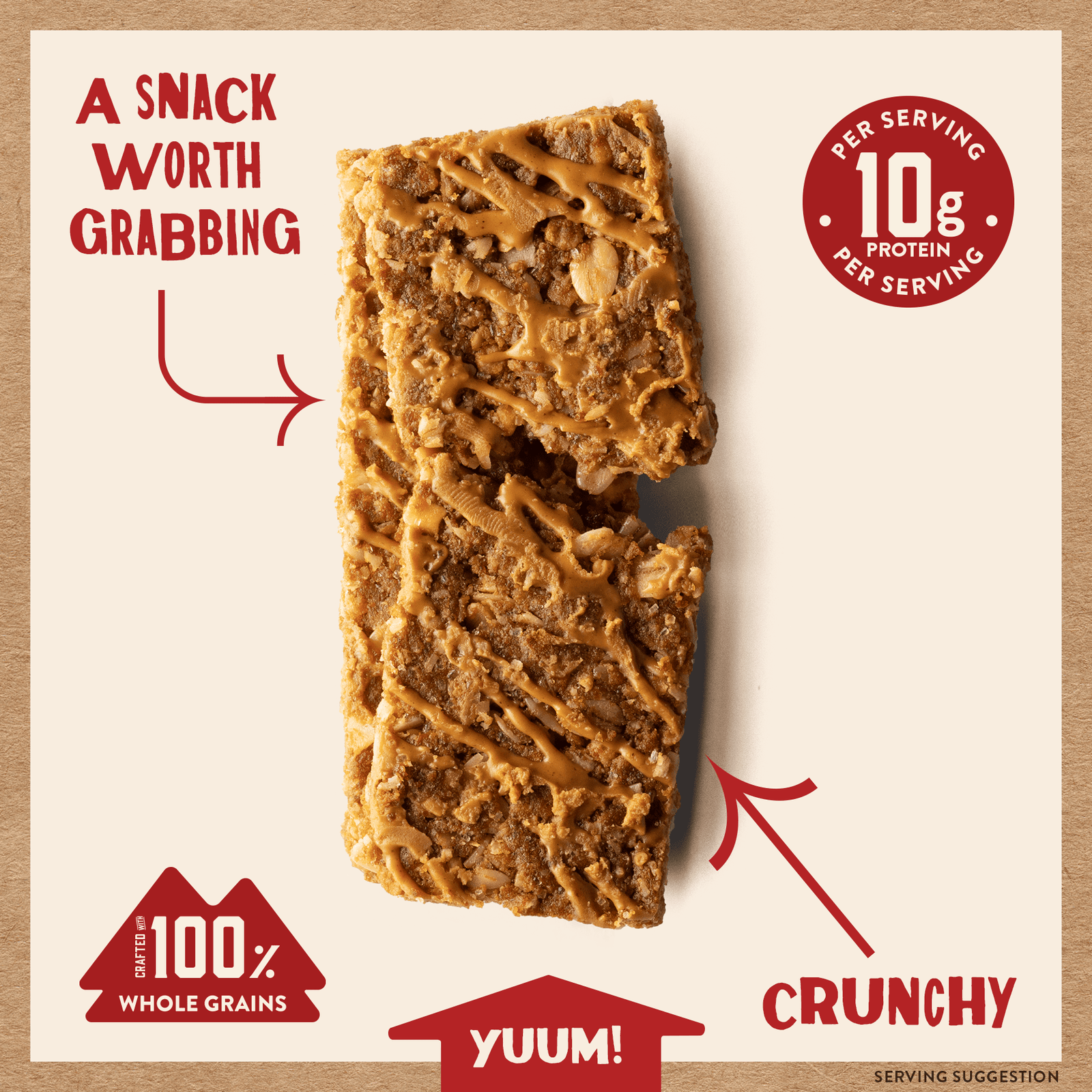 A SNACK WORTH GRABBING

PER SERVING
10g
PROTEIN
PER SERVING

CRAFTED WITH
100%
WHOLE GRAINS

YUUM!

CRUNCHY

SERVING SUGGESTION