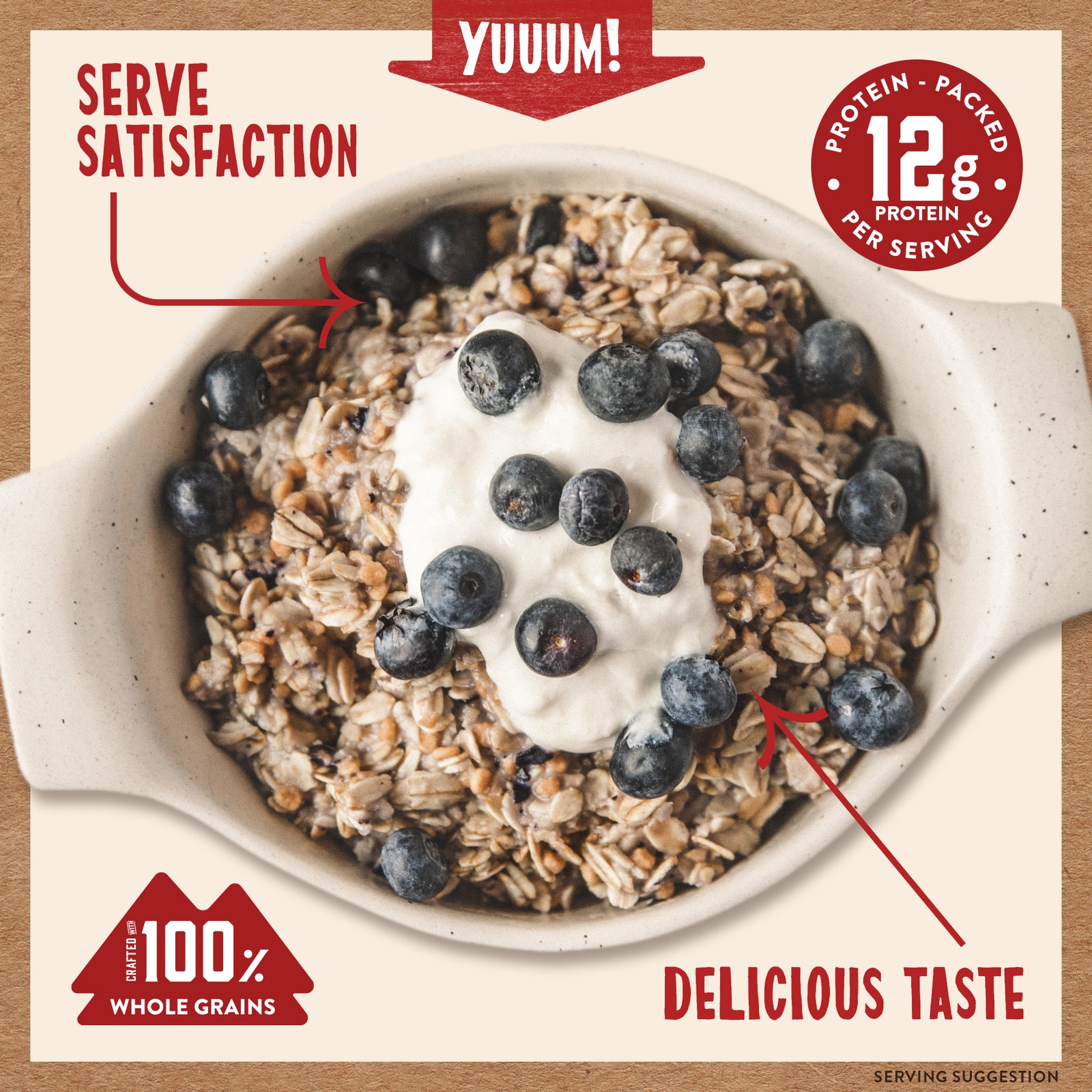 YUUUM!

SERVE SATISFACTION

PROTEIN - PACKED
12g
PROTEIN
PER SERVING

CRAFTED WITH 100%
WHOLE GRAINS

DELICIOUS TASTE

SERVING SUGGESTION