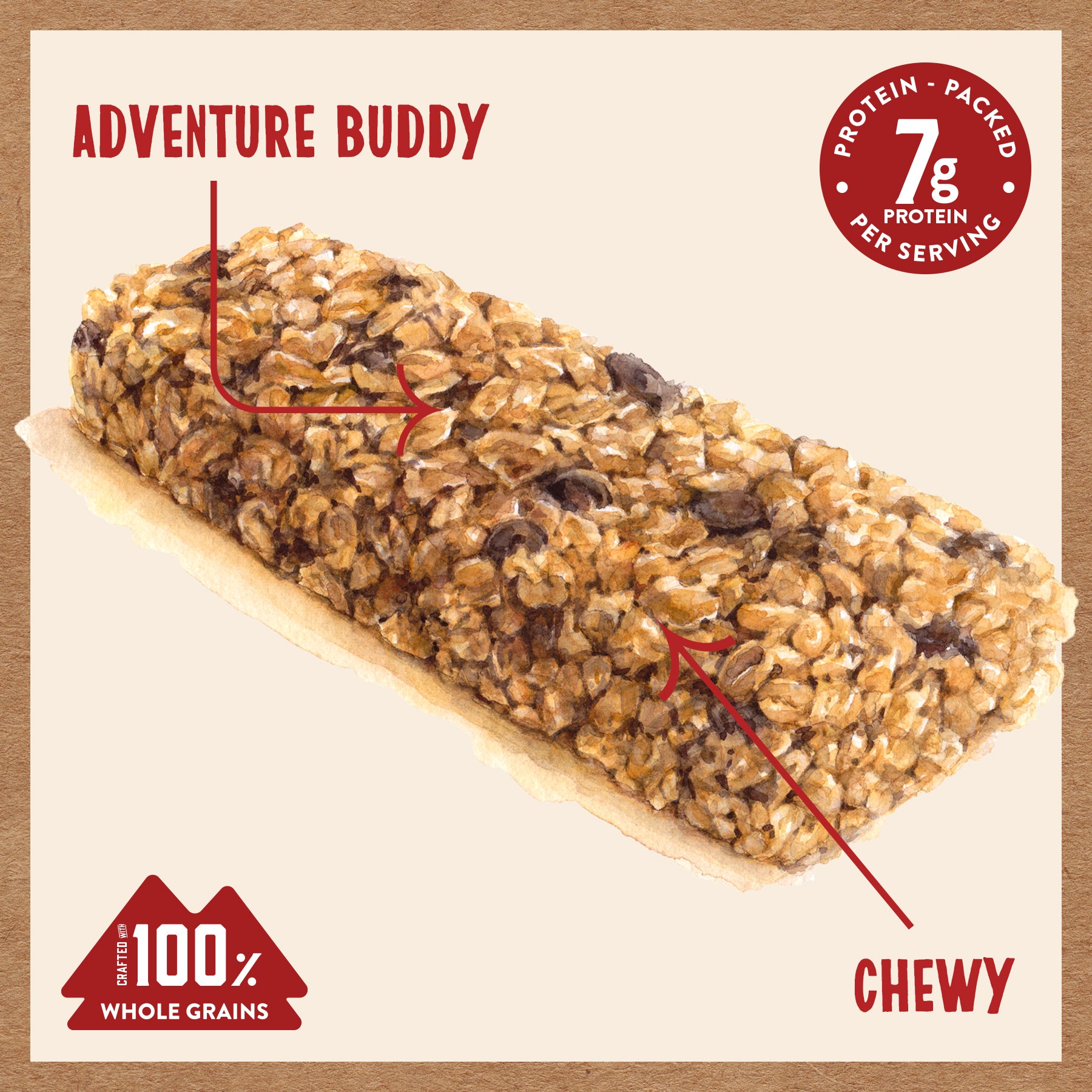 ADVENTURE BUDDY

PROTEIN - PACKED
7g
PROTEIN
PER SERVING

CRAFTED WITH 100%
WHOLE GRAINS

CHEWY