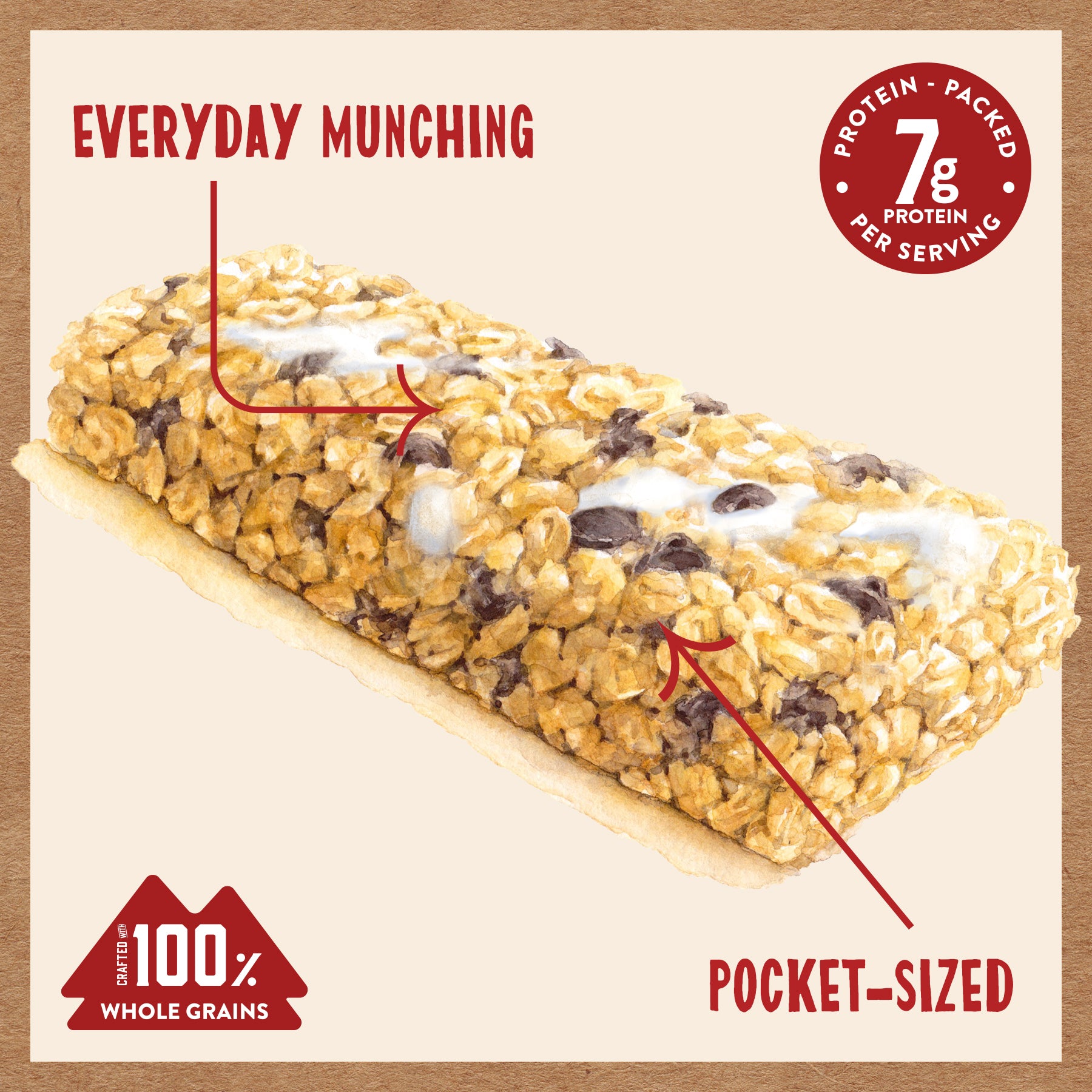 EVERYDAY MUNCHING

PROTEIN - PACKED
7g
PROTEIN
PER SERVING

CRAFTED WITH 100%
WHOLE GRAINS

POCKET-SIZED