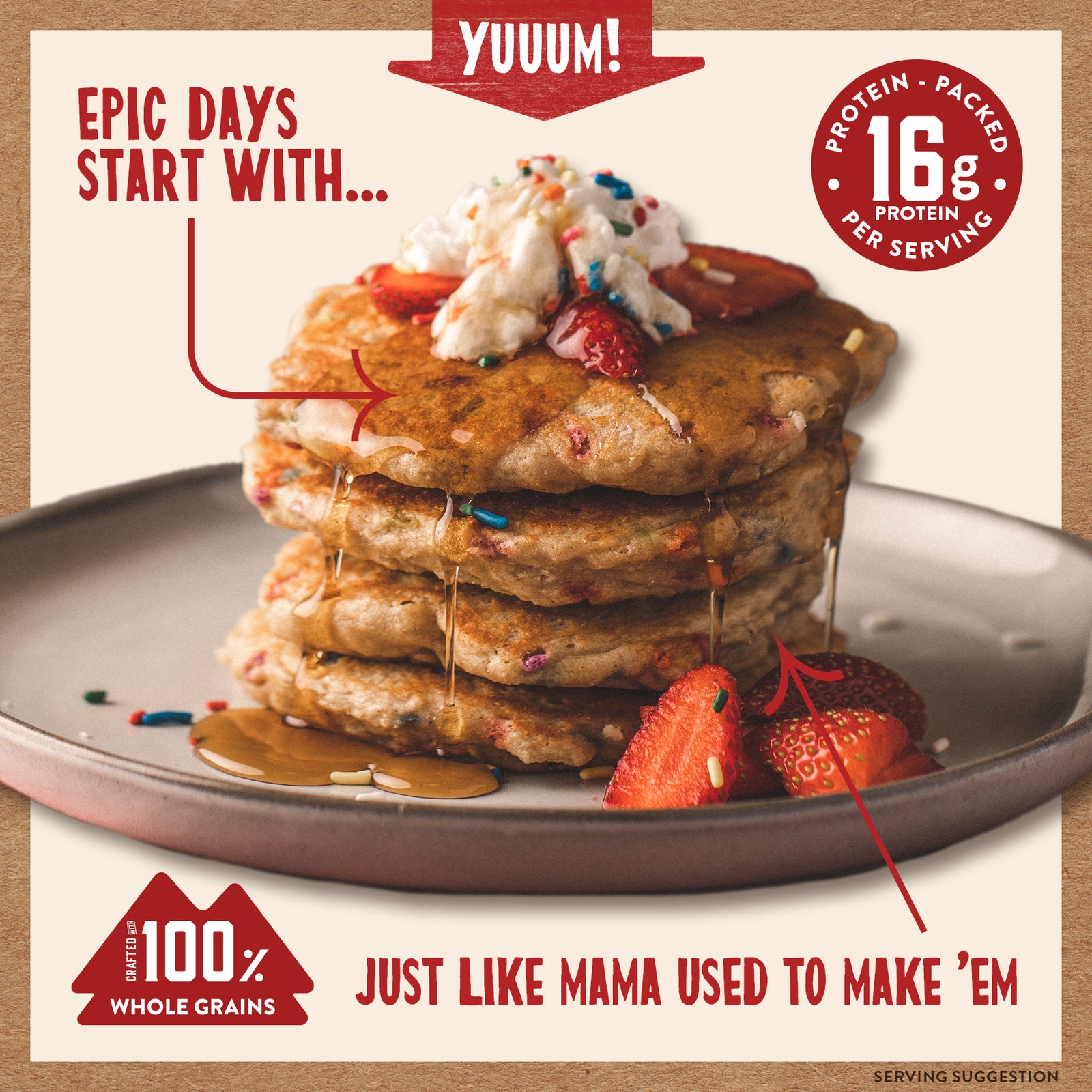 YUUUM!

EPIC DAYS START WITH...

PROTEIN - PACKED
16g
PROTEIN
PER SERVING

CRAFTED WITH
100%
WHOLE GRAINS

JUST LIKE MAMA USED TO MAKE 'EM

SERVING SUGGESTION