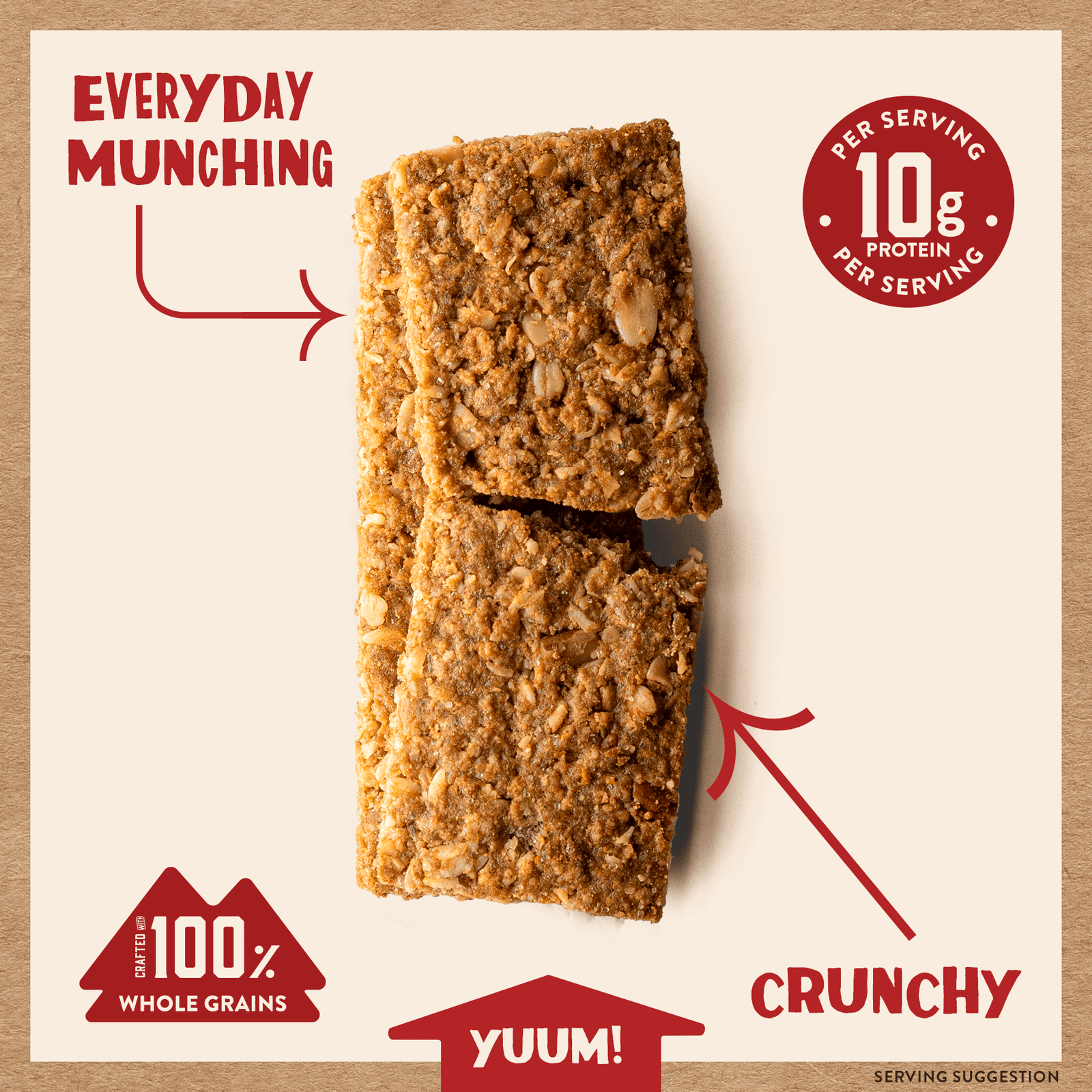 EVERYDAY MUNCHING

PER SERVING
10g
PROTEIN
PER SERVING

CRAFTED WITH 100%
WHOLE GRAINS

YUUM!

CRUNCHY

SERVING SUGGESTION