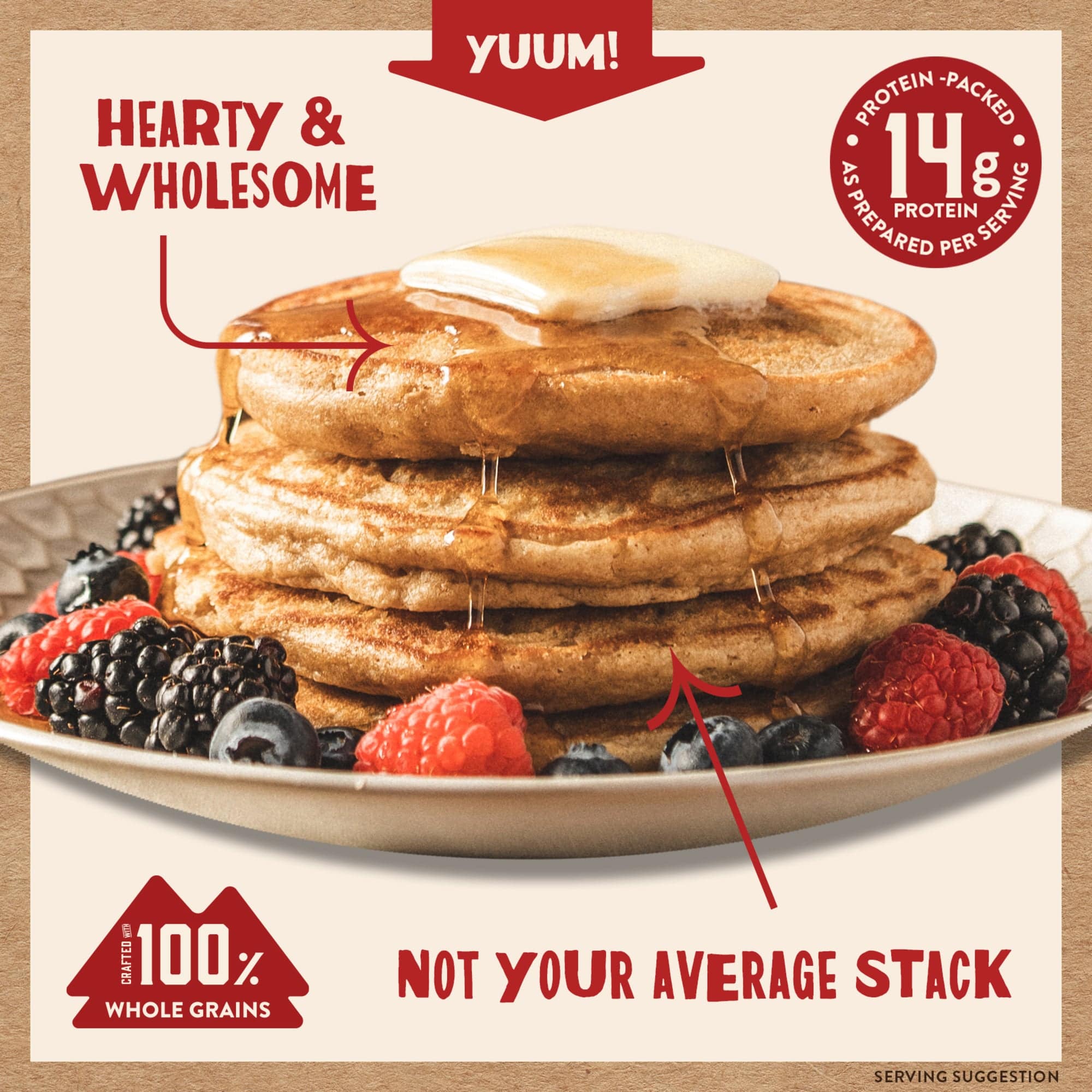 YUUM!

HEARTY & WHOLESOME

PROTEIN -PACKED
14g
PROTEIN
AS PREPARED PER SERVING

CRAFTED WITH 100% WHOLE GRAINS

NOT YOUR AVERAGE STACK

SERVING SUGGESTION