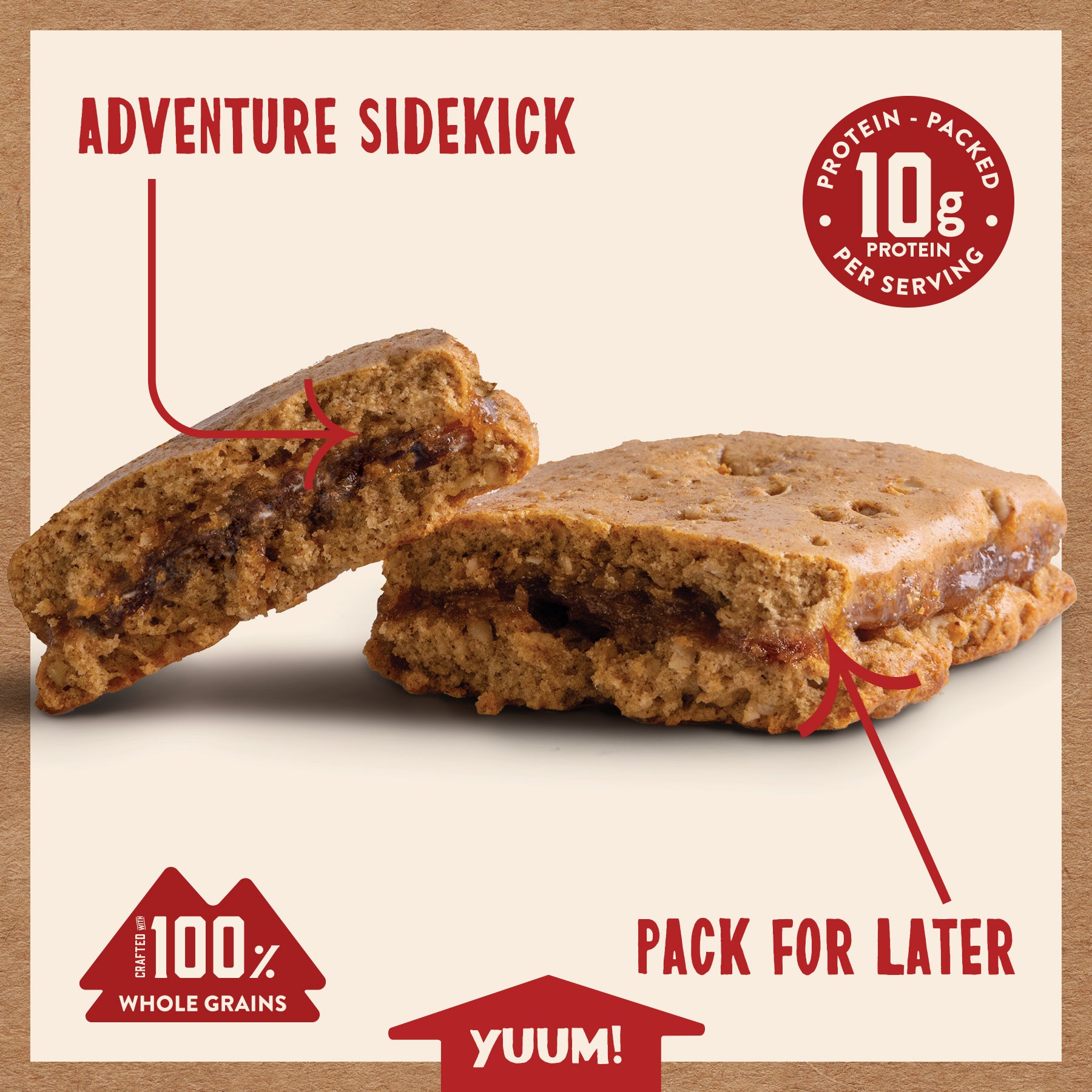 ADVENTURE SIDEKICK

PROTEIN - PACKED
10g
PROTEIN
PER SERVING

CRAFTED WITH 100%
WHOLE GRAINS

PACK FOR LATER

YUUM!