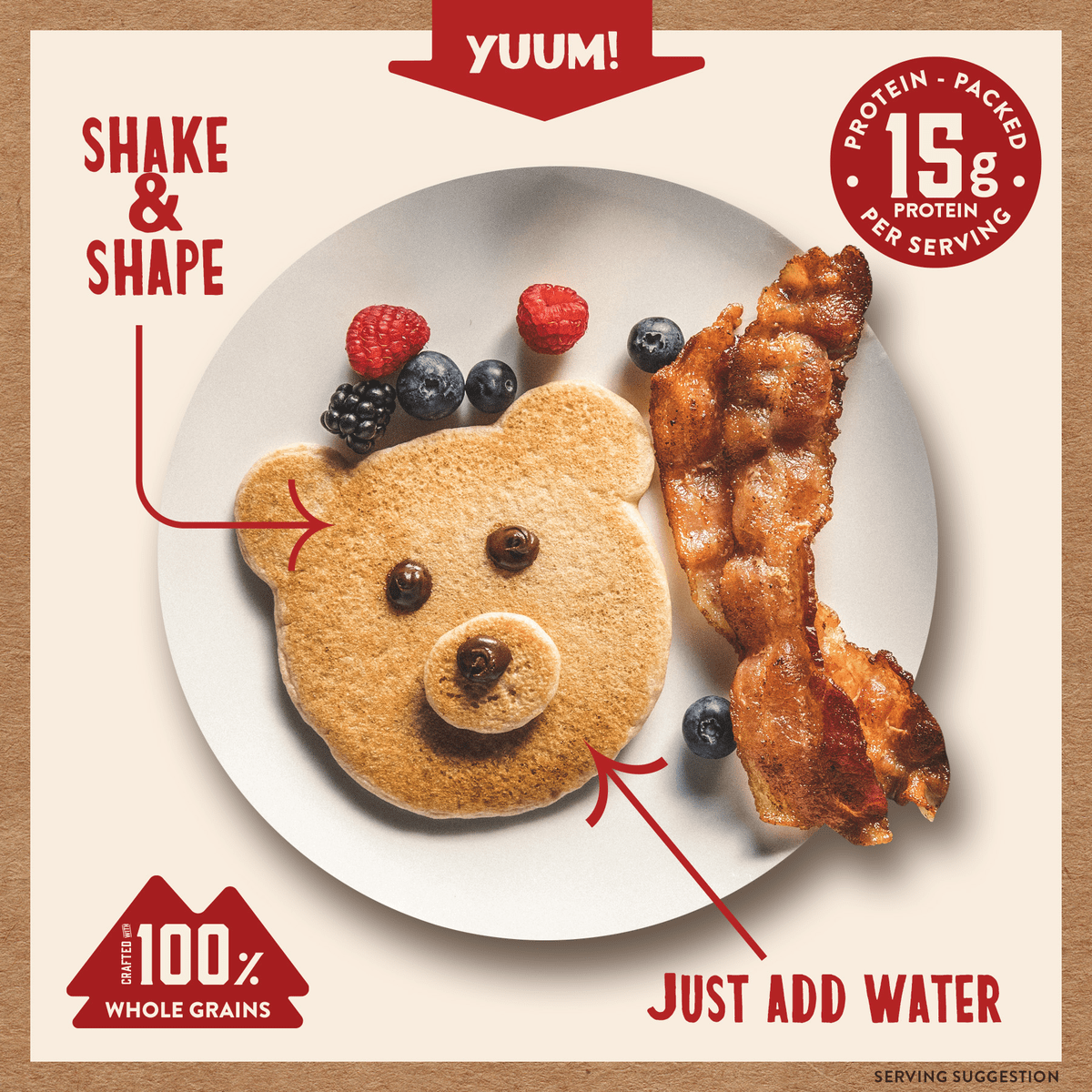 YUUM!

SHAKE & SHAPE

PROTEIN - PACKED
15g
PROTEIN
PER SERVING

CRAFTED WITH 100%
WHOLE GRAINS

JUST ADD WATER

SERVING SUGGESTION