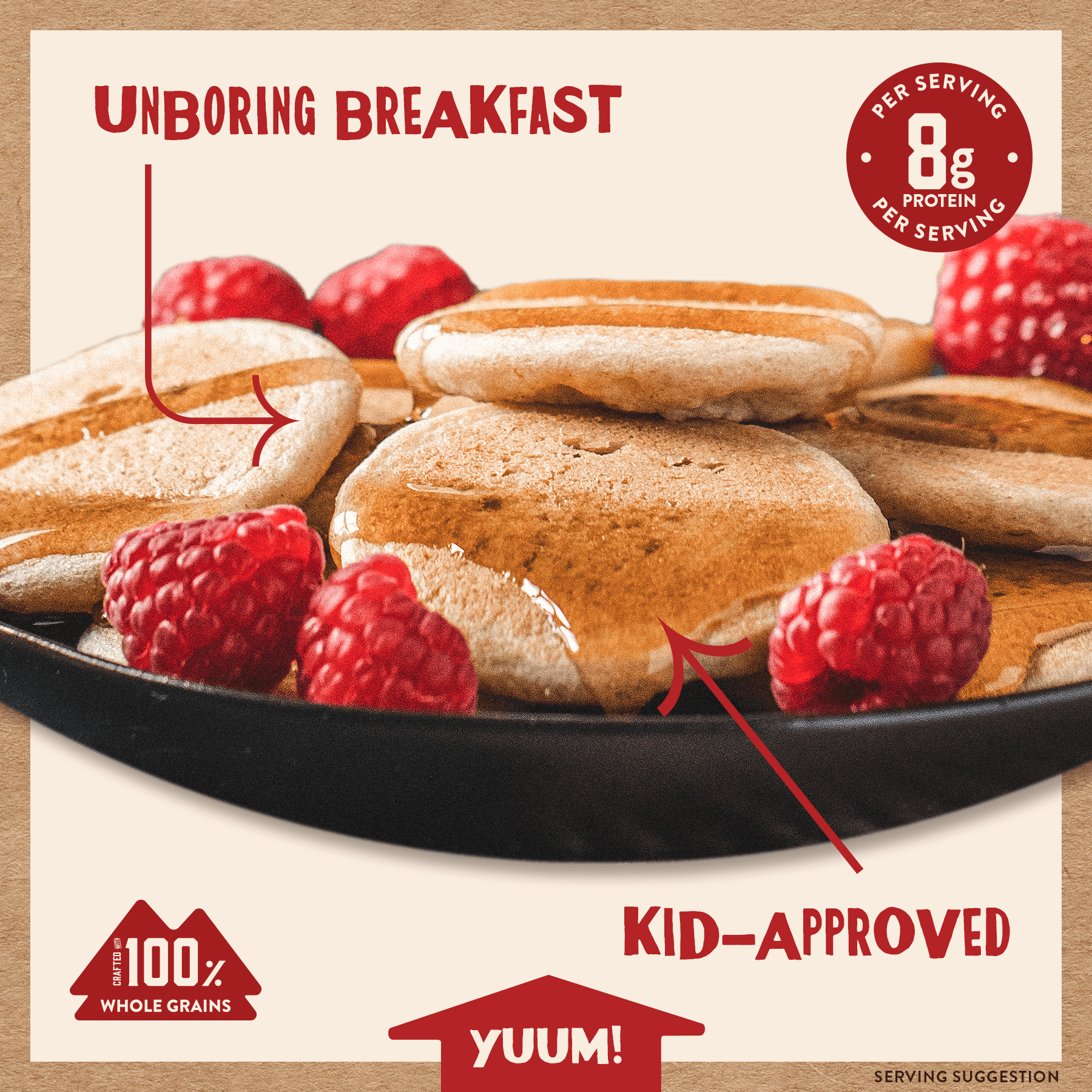 UNBORING BREAKFAST

PER SERVING
8g
PROTEIN
PER SERVING

KID-APPROVED

CRAFTED WITH 100% WHOLE GRAINS

YUUM!

SERVING SUGGESTION