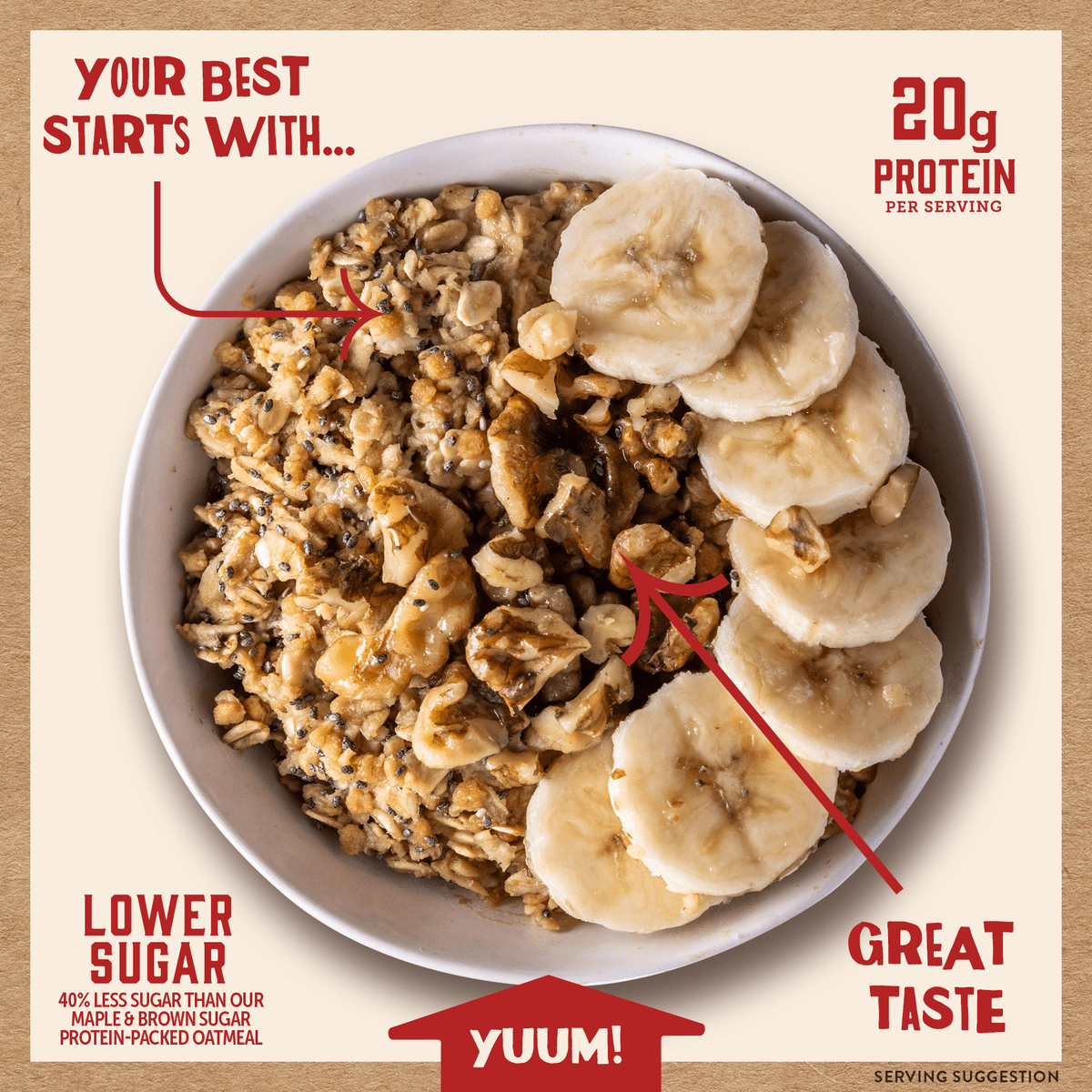 YOUR BEST STARTS WITH...

20g PROTEIN PER SERVING

LOWER SUGAR
40% LESS SUGAR THAN OUR MAPLE & BROWN SUGAR PROTEIN-PACKED OATMEAL

YUUM!

GREAT TASTE

SERVING SUGGESTION