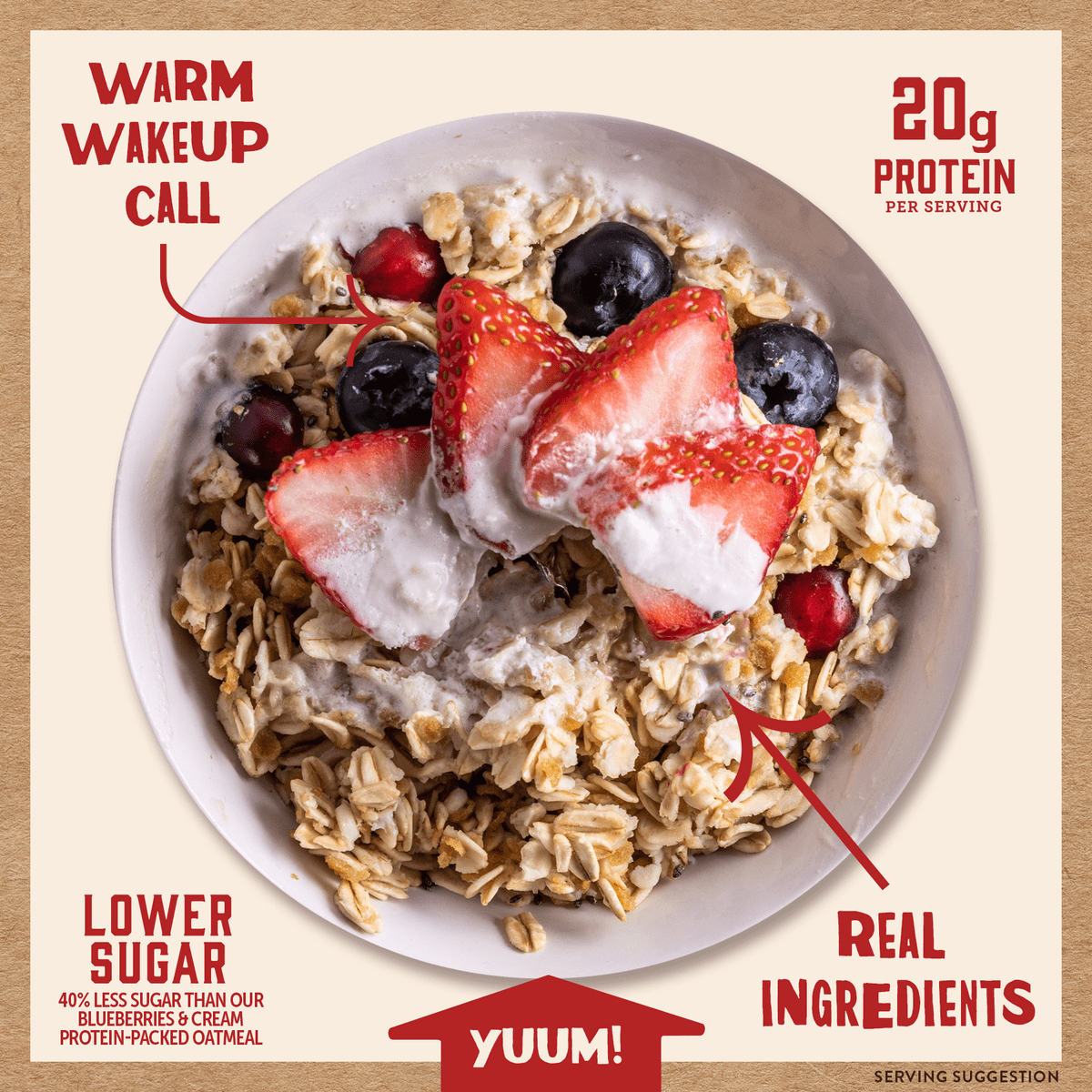 WARM WAKEUP CALL

20g PROTEIN PER SERVING

LOWER SUGAR
40% LESS SUGAR THAN OUR BLUEBERRIES & CREAM PROTEIN-PACKED OATMEAL

YUUM!

REAL INGREDIENTS

SERVING SUGGESTION