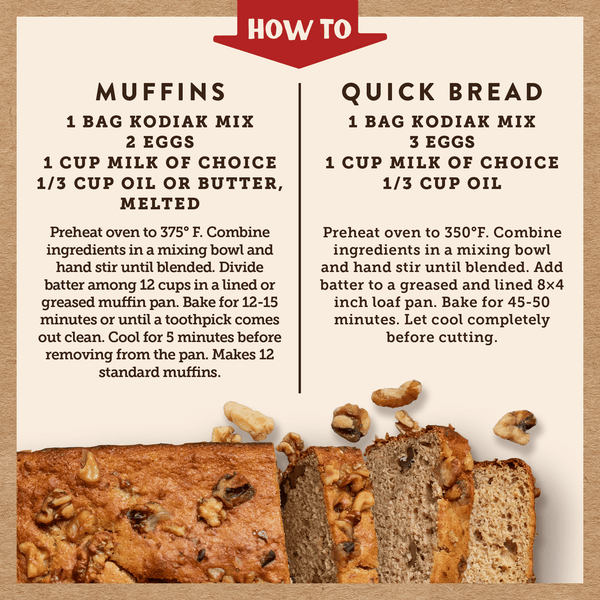 HOW TO

MUFFINS

1 BAG KODIAK MIX
2 EGGS
1 CUP MILK OF CHOICE
1/3 CUP OIL OR BUTTER, MELTED

Preheat oven to 375° F. Combine ingredients in a mixing bowl and hand stir until blended. Divide batter among 12 cups in a lined or greased muffin pan. Bake for 12-15 minutes or until a toothpick comes out clean. Cool for 5 minutes before removing from the pan. Makes 12 standard muffins.

QUICK BREAD

1 BAG KODIAK MIX
3 EGGS
1 CUP MILK OF CHOICE
1/3 CUP OIL

Preheat oven to 350°F. Combine ingredients in a mixing bowl and hand stir until blended. Add batter to a greased and lined 8×4 inch loaf pan. Bake for 45-50 minutes. Let cool completely before cutting.