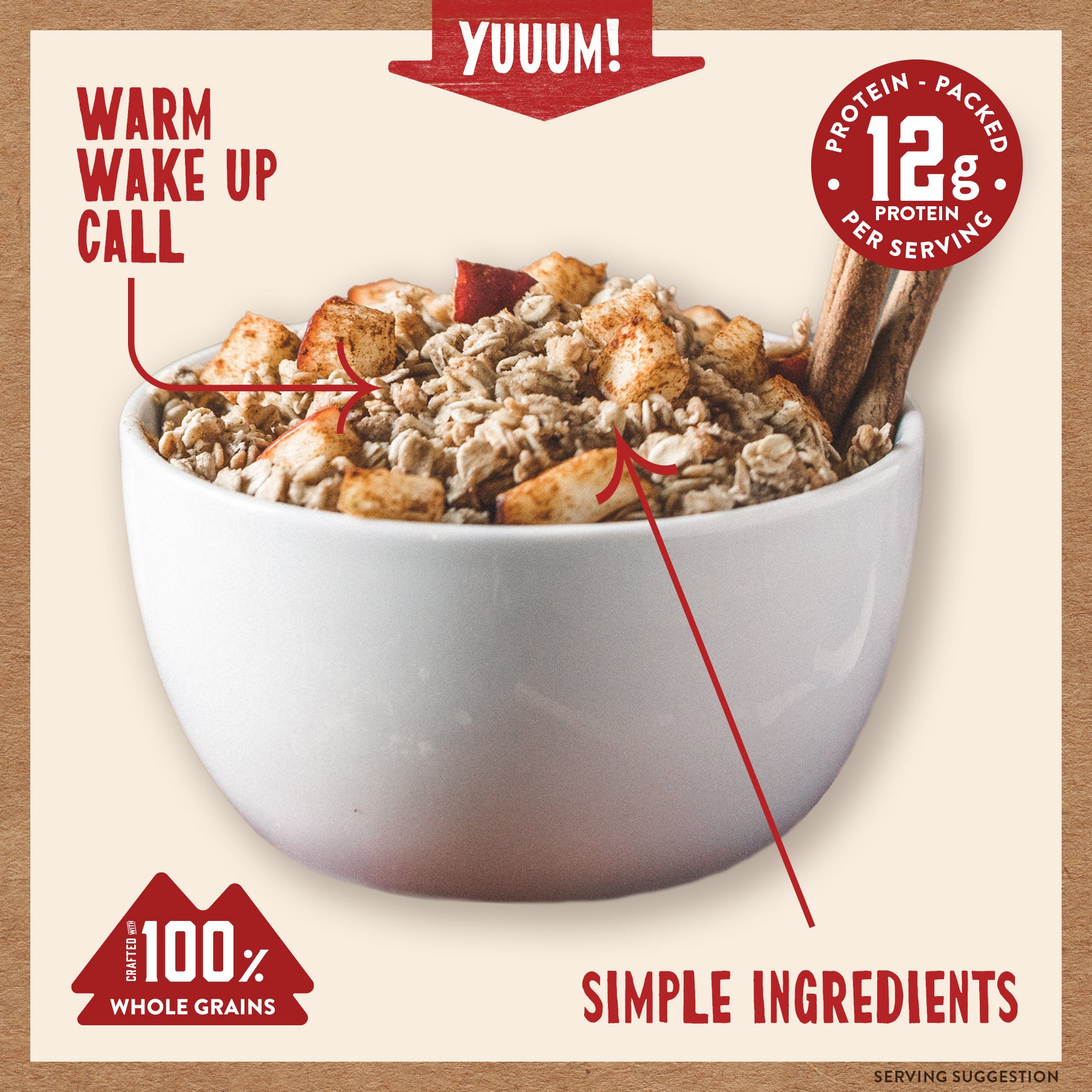 YUUUM!

WARM WAKE UP CALL

PROTEIN - PACKED
12g
PROTEIN
PER SERVING

CRAFTED WITH 100% WHOLE GRAINS

SIMPLE INGREDIENTS

SERVING SUGGESTION