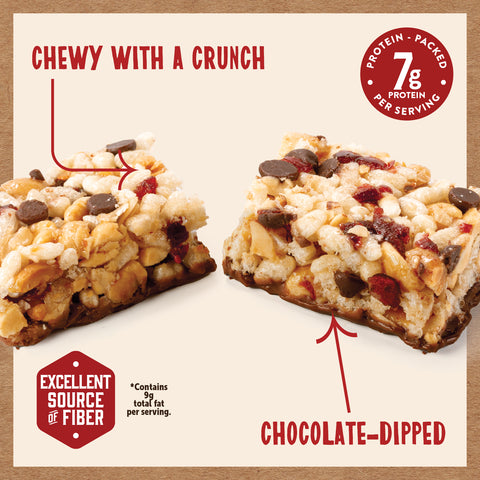 CHEWY WITH A CRUNCH

PROTEIN - PACKED
7g
PROTEIN
PER SERVING

EXCELLENT SOURCE OF FIBER

*Contains 9g total fat per serving.

CHOCOLATE-DIPPED