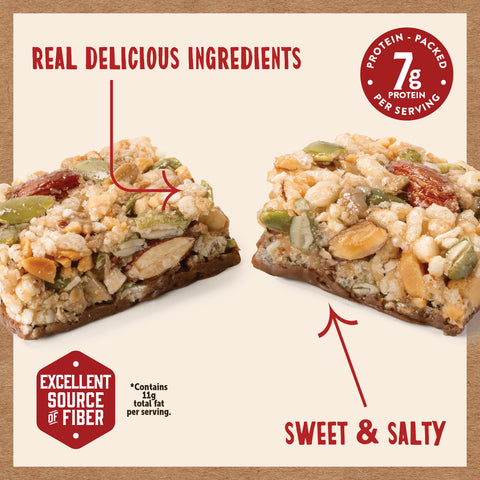 REAL DELICIOUS INGREDIENTS

PROTEIN - PACKED
7g
PROTEIN
PER SERVING

EXCELLENT SOURCE OF FIBER

*Contains 11g total fat per serving.

SWEET & SALTY