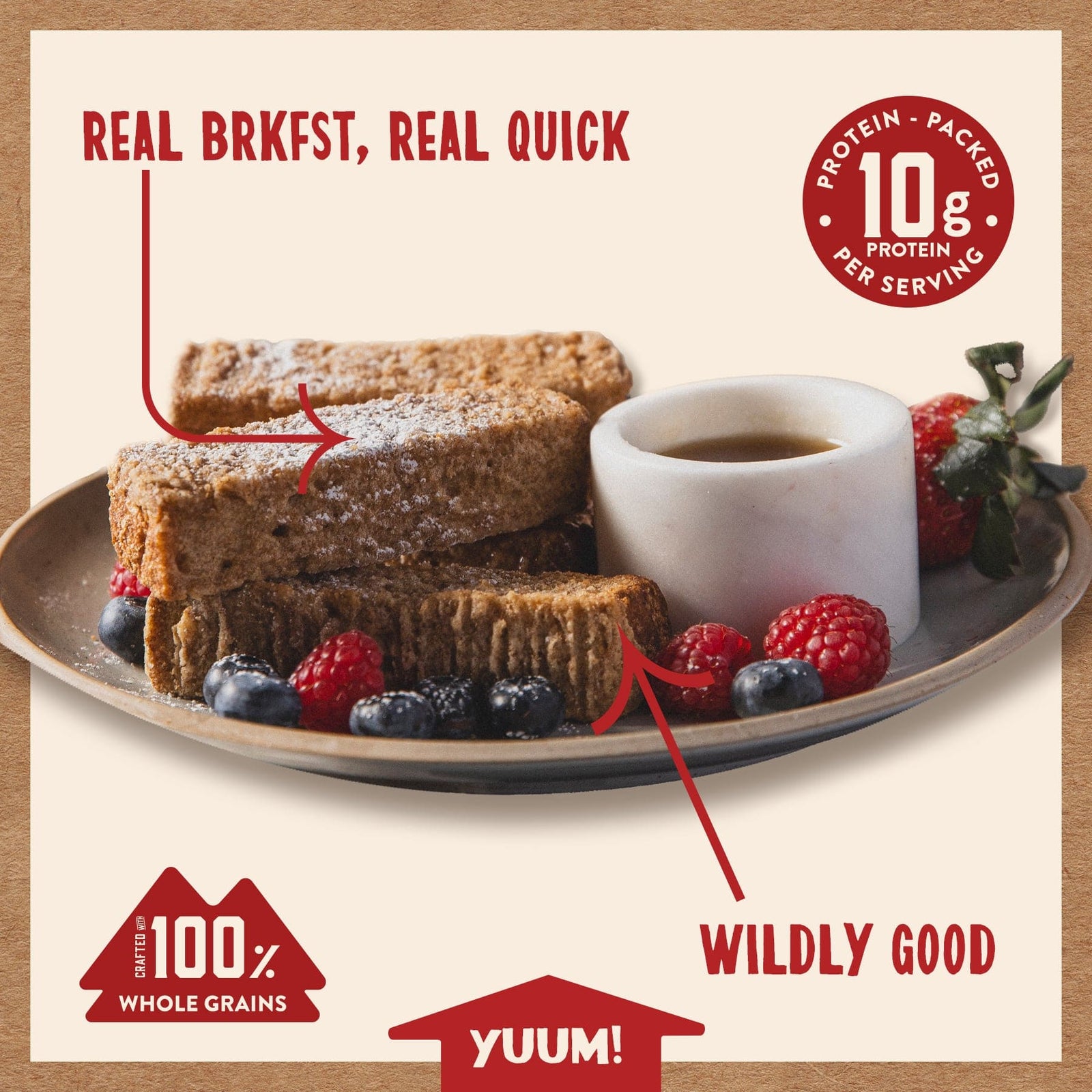 REAL BRKFST, REAL QUICK

PROTEIN - PACKED
10g
PROTEIN
PER SERVING

WILDLY GOOD

CRAFTED WITH 100%
WHOLE GRAINS

YUUM!