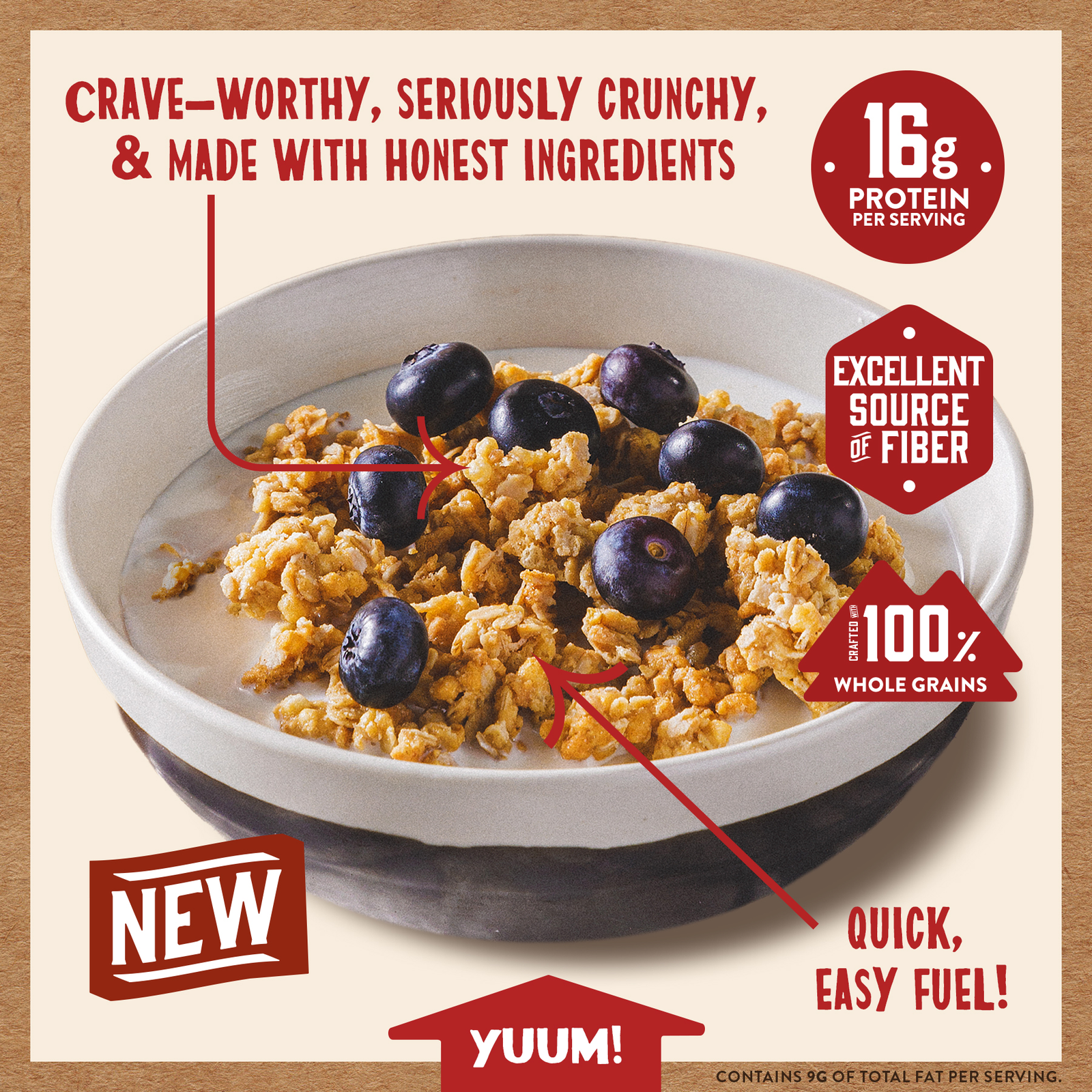 CRAVE-WORTHY, SERIOUSLY CRUNCHY, & MADE WITH HONEST INGREDIENTS

16g PROTEIN PER SERVING

EXCELLENT SOURCE OF FIBER

CRAFTED WITH 100% WHOLE GRAINS

NEW

QUICK, EASY FUEL!

YUUM!

CONTAINS 9G OF TOTAL FAT PER SERVING.