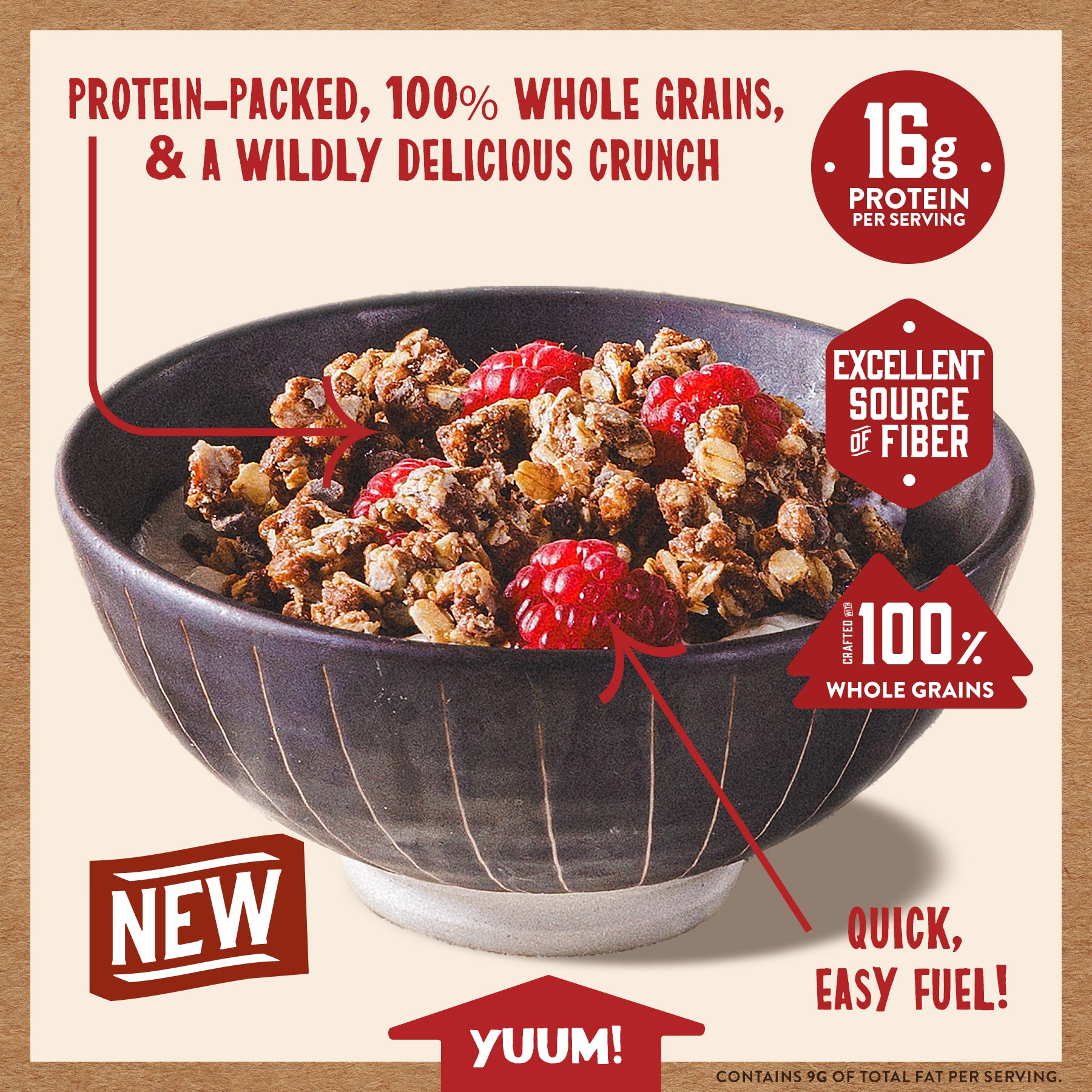 PROTEIN-PACKED, 100% WHOLE GRAINS, & A WILDLY DELICIOUS CRUNCH

16g PROTEIN PER SERVING

EXCELLENT SOURCE OF FIBER

CRAFTED WITH 100% WHOLE GRAINS

NEW

QUICK, EASY FUEL!

YUUM!

CONTAINS 9G OF TOTAL FAT PER SERVING.