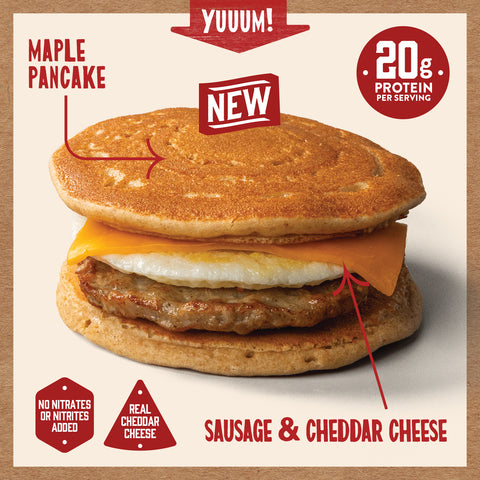 YUUUM!

MAPLE PANCAKE

NEW

20g PROTEIN PER SERVING

NO NITRATES OR NITRITES ADDED

REAL CHEDDAR CHEESE

SAUSAGE & CHEDDAR CHEESE