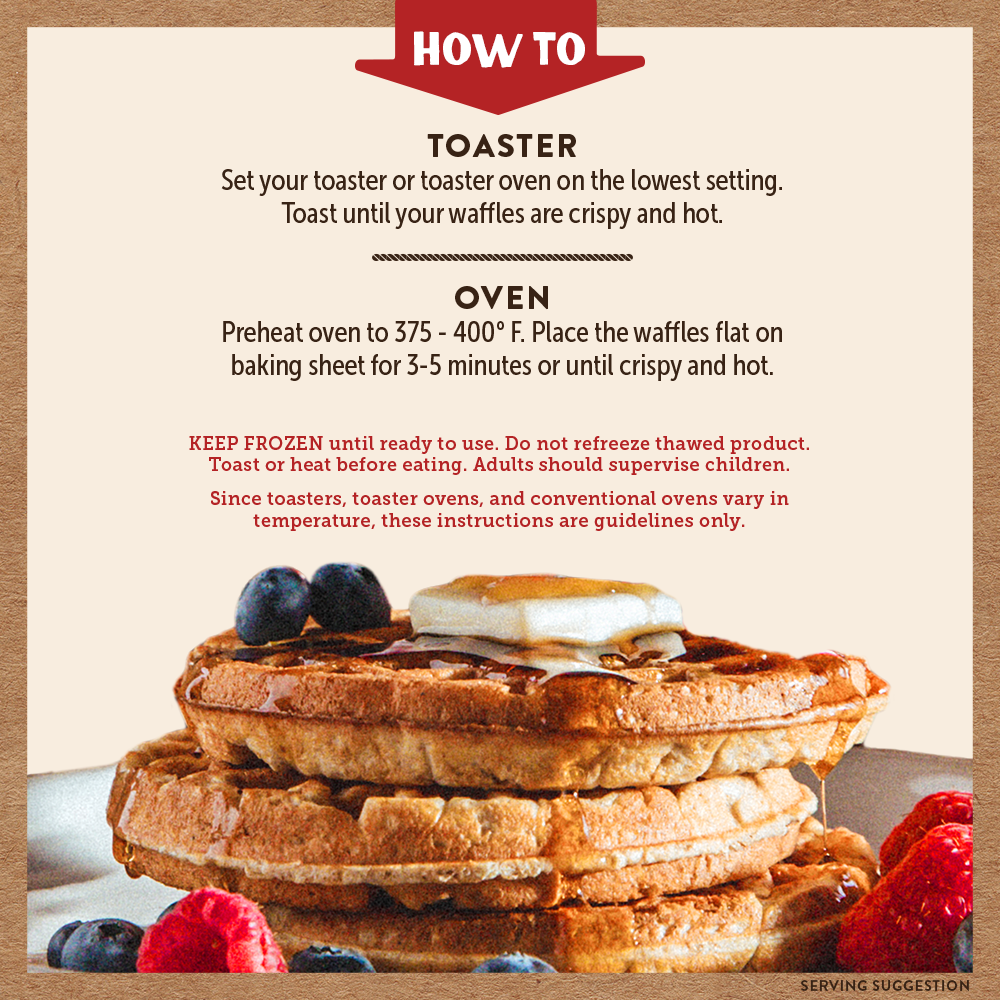 HOW TO

TOASTER
Set your toaster or toaster oven on the lowest setting. Toast until your waffles are crispy and hot.

OVEN
Preheat oven to 375 - 400° F. Place the waffles flat on baking sheet for 3-5 minutes or until crispy and hot.

KEEP FROZEN until ready to use. Do not refreeze thawed product. Toast or heat before eating. Adults should supervise children.

Since toasters, toaster ovens, and conventional ovens vary in temperature, these instructions are guidelines only.

SERVING SUGGESTION